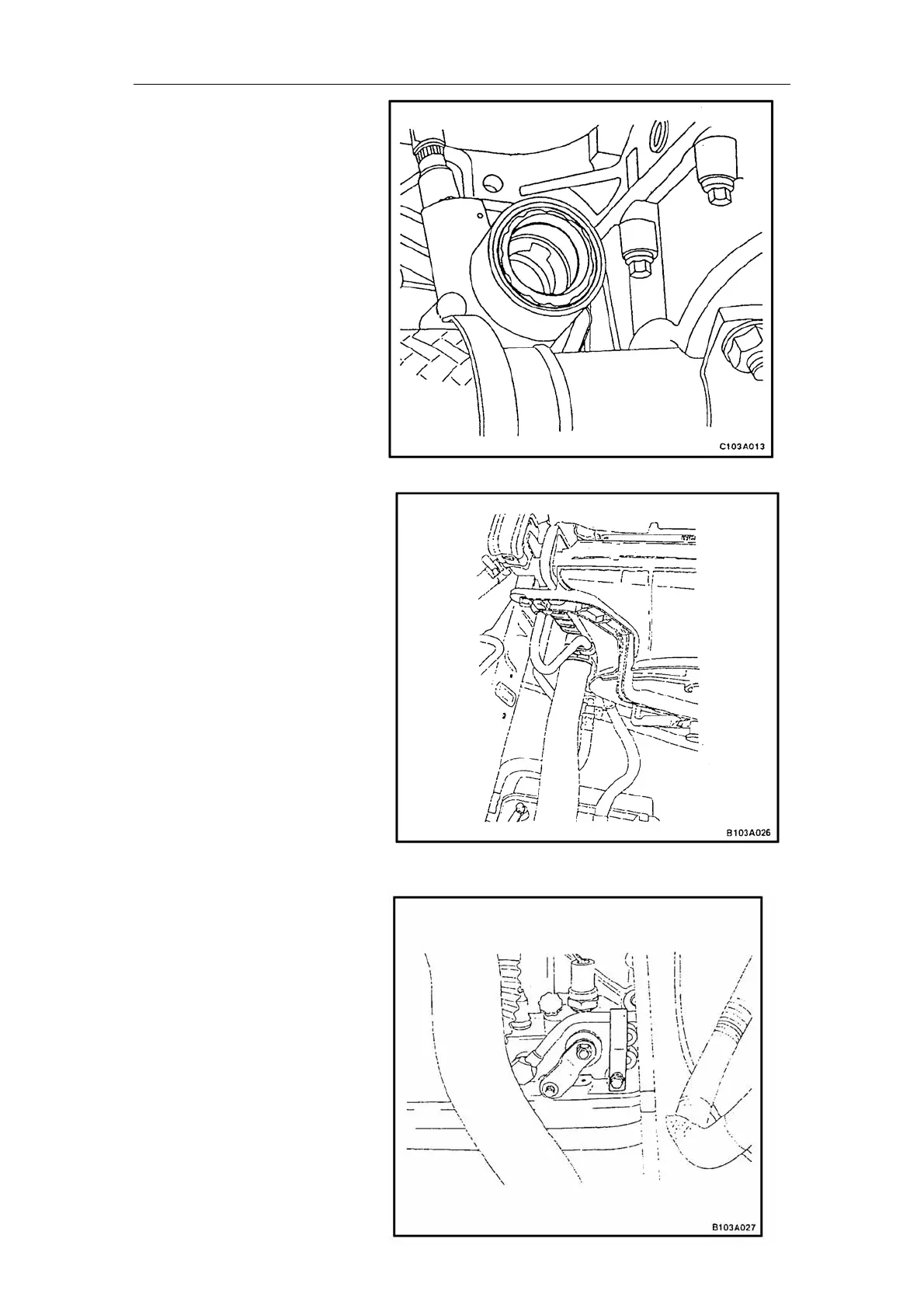 C103A013

B103A026

B103A027