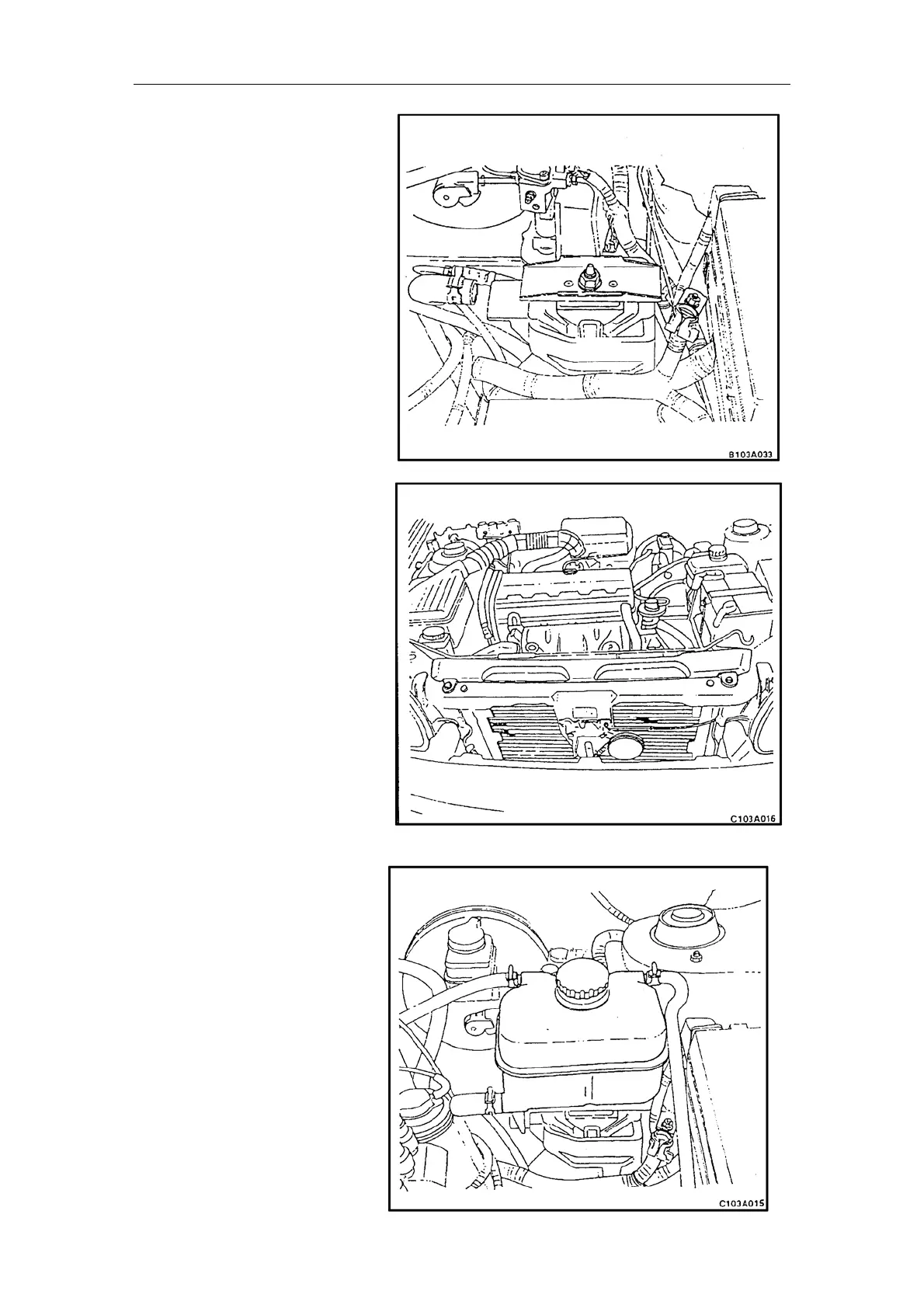 B103A033

C103A016

C103A015