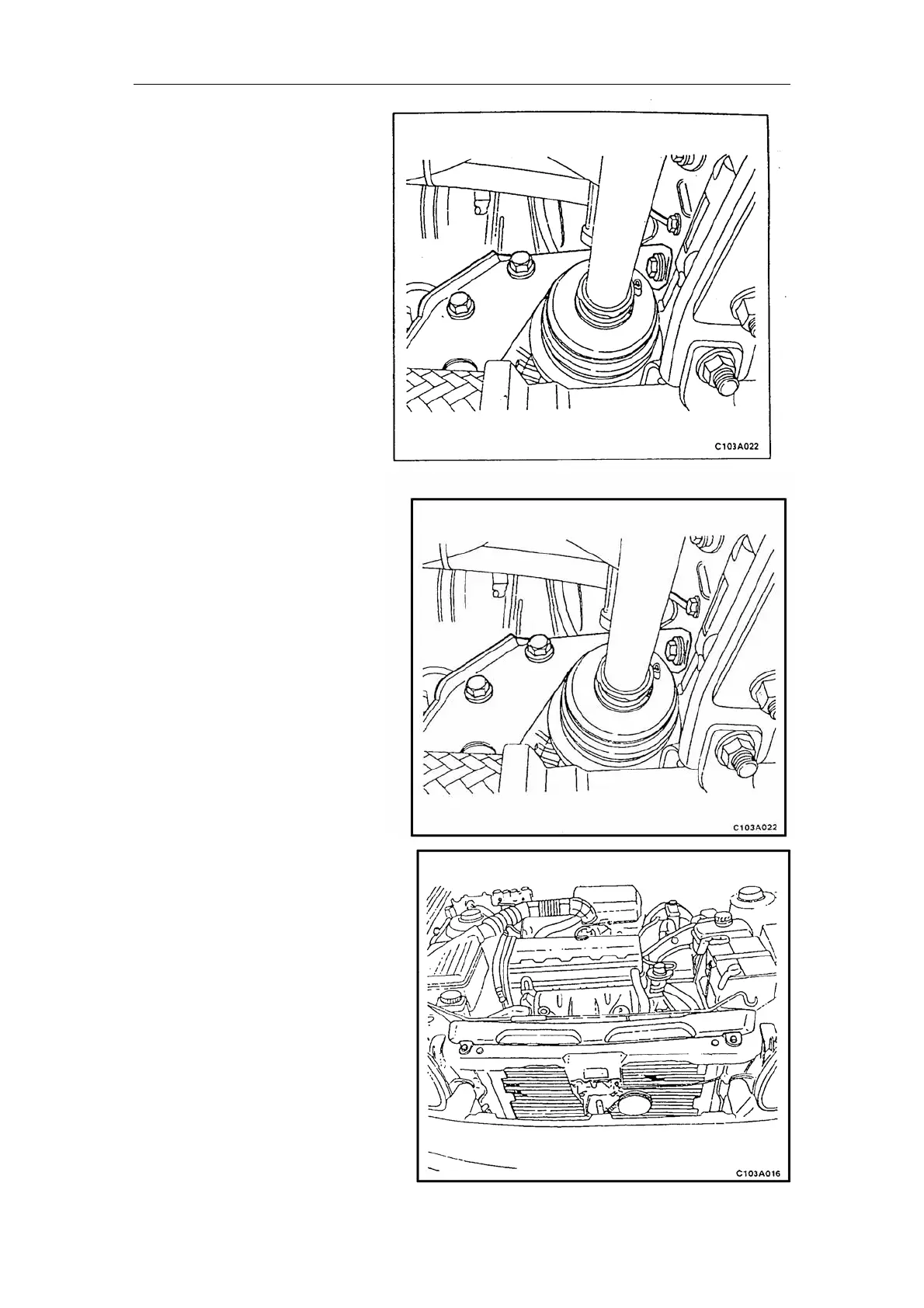 C103A022

C103A022

C103A016