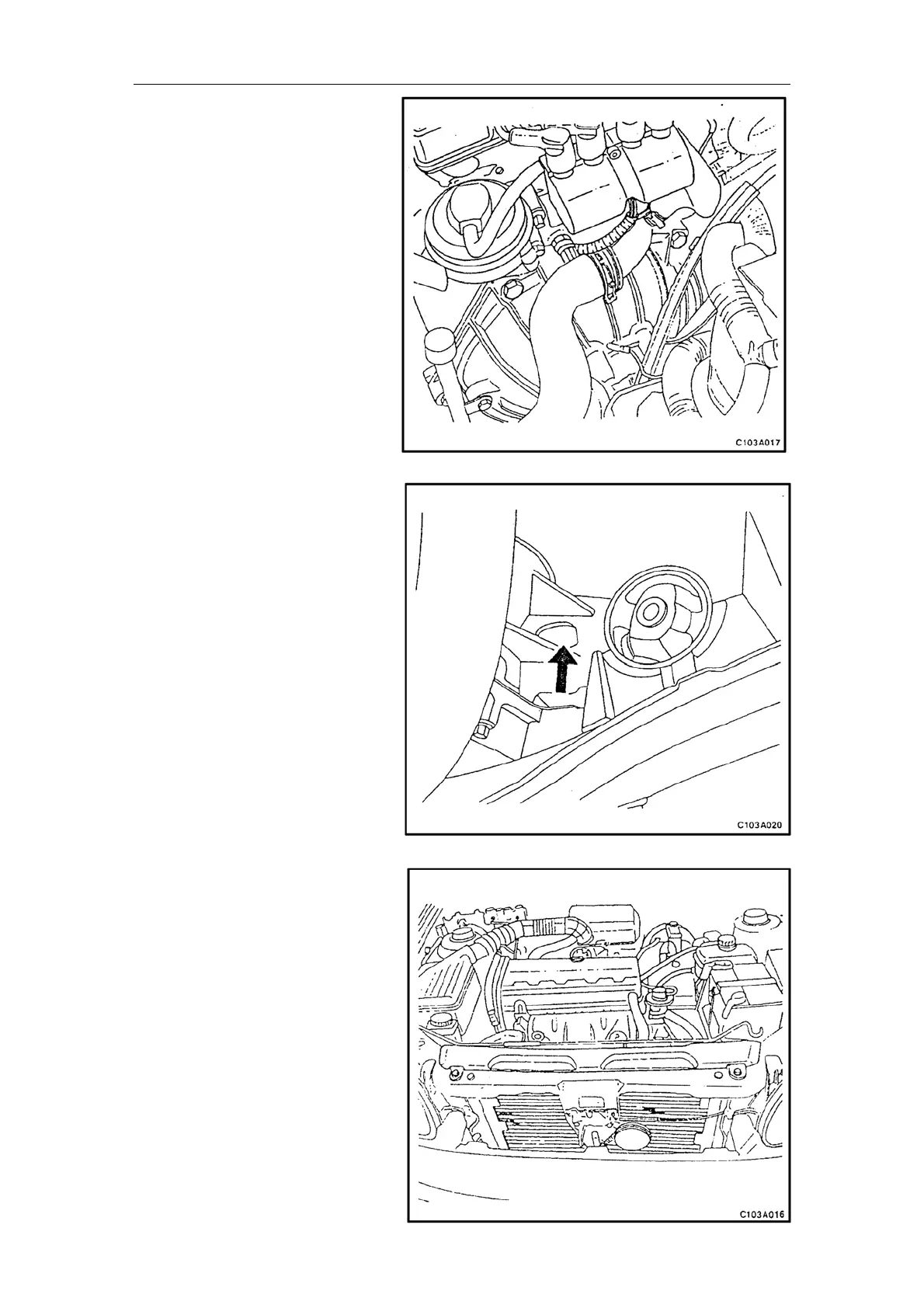 C103A017

C103A020

C103A016