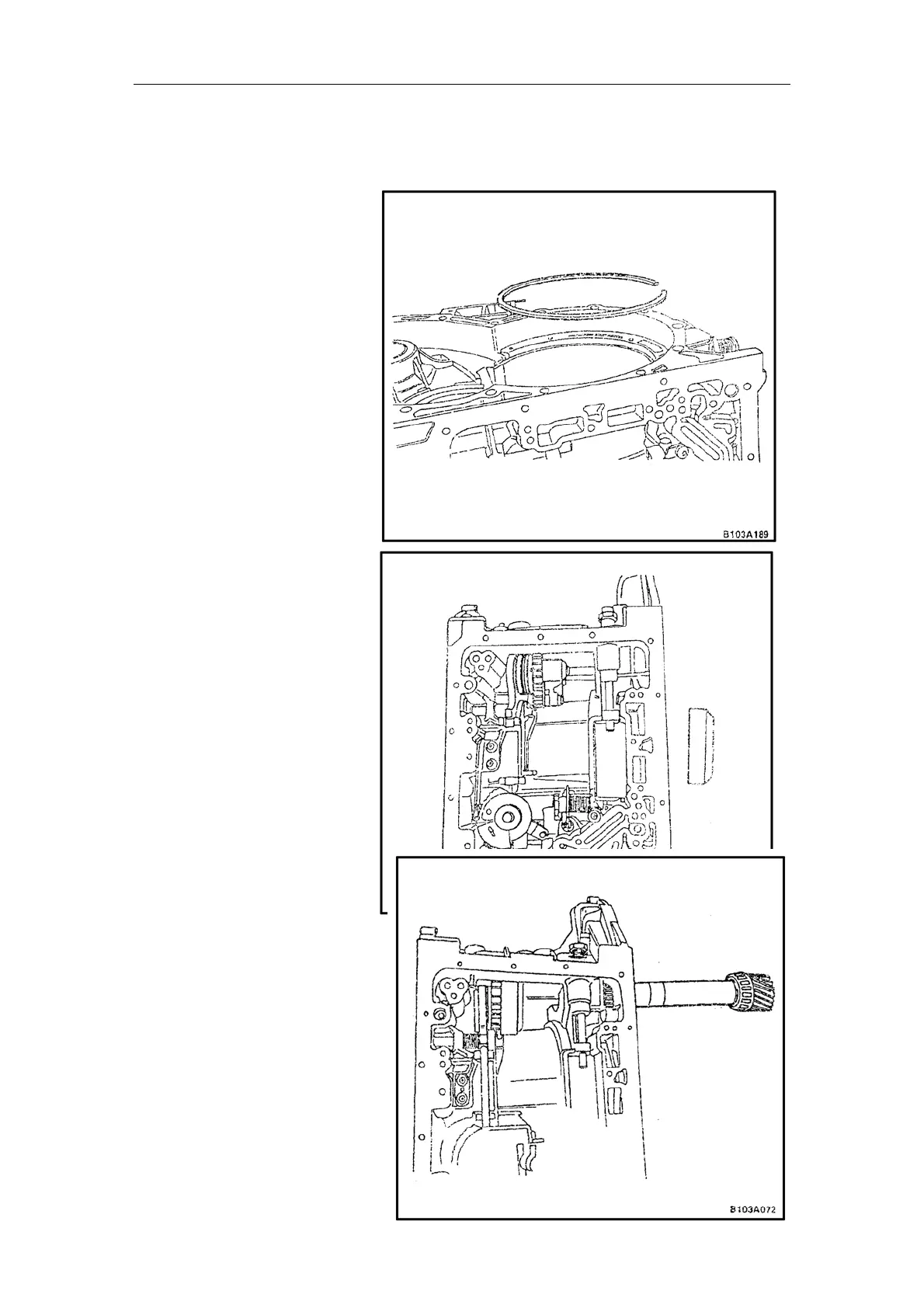 B103A189

B103A072