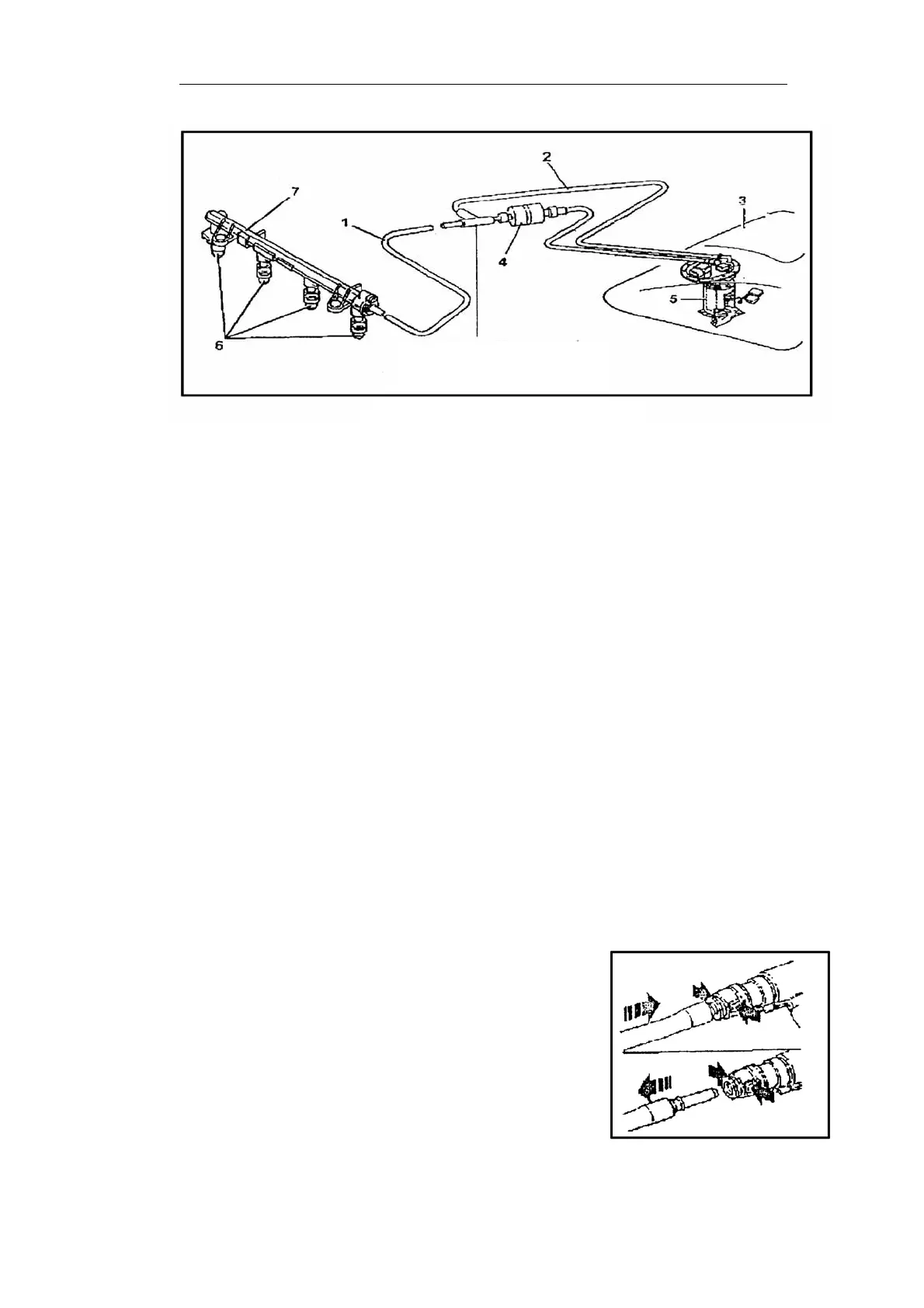 7

2

3

1

4

5

6