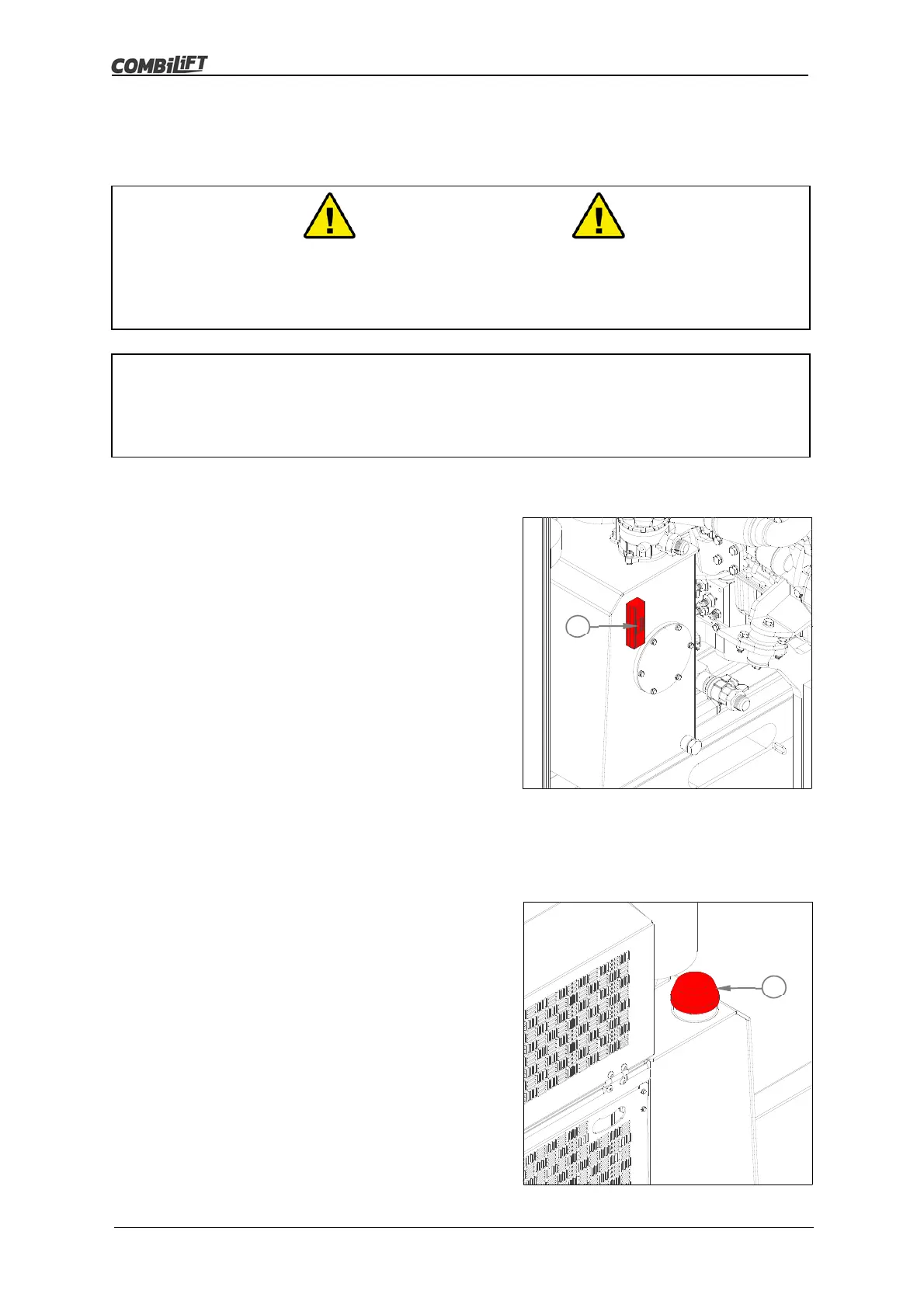 COMBiLiFT