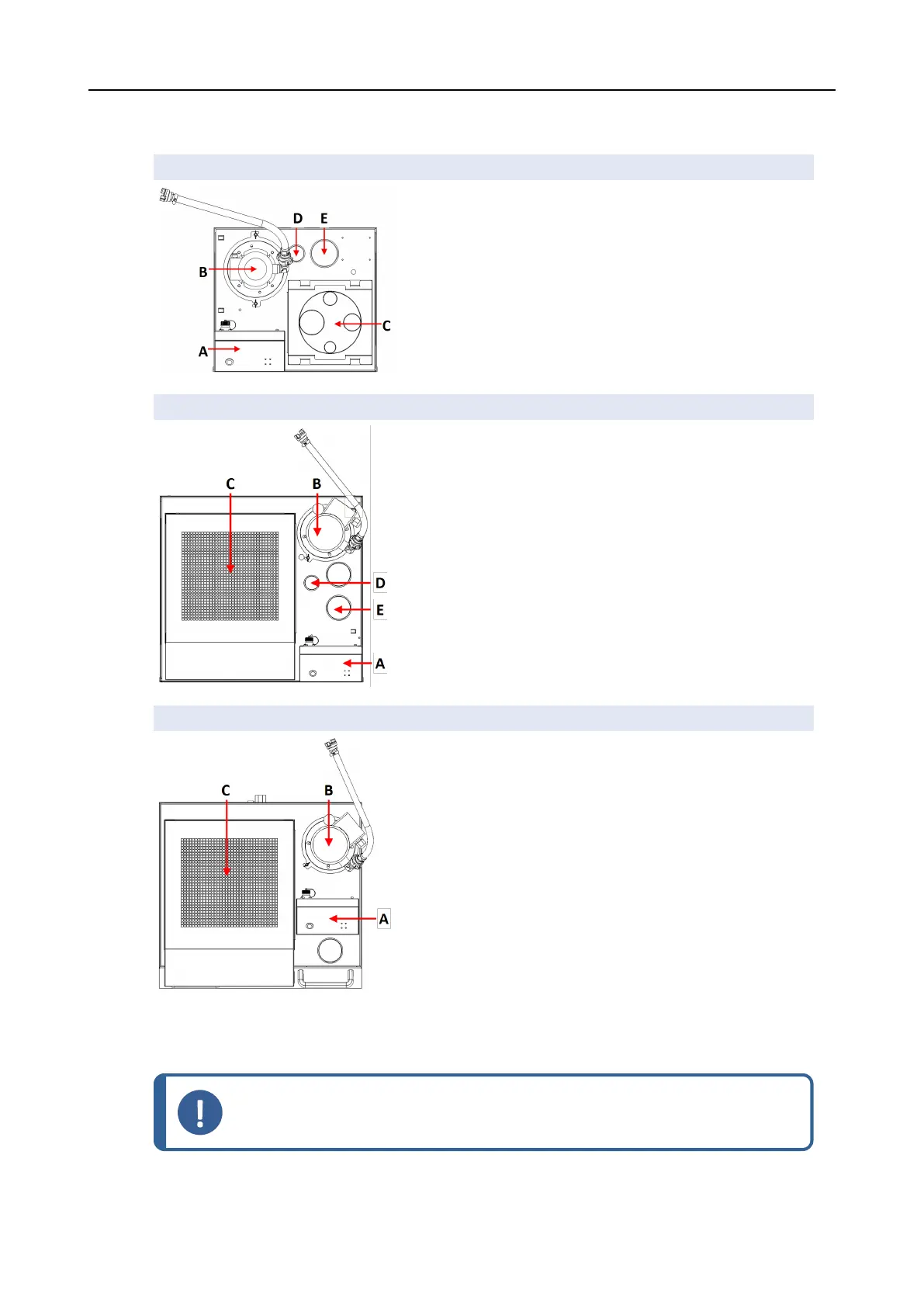 D E
B
C
A

C B
D
E
A

C B
A