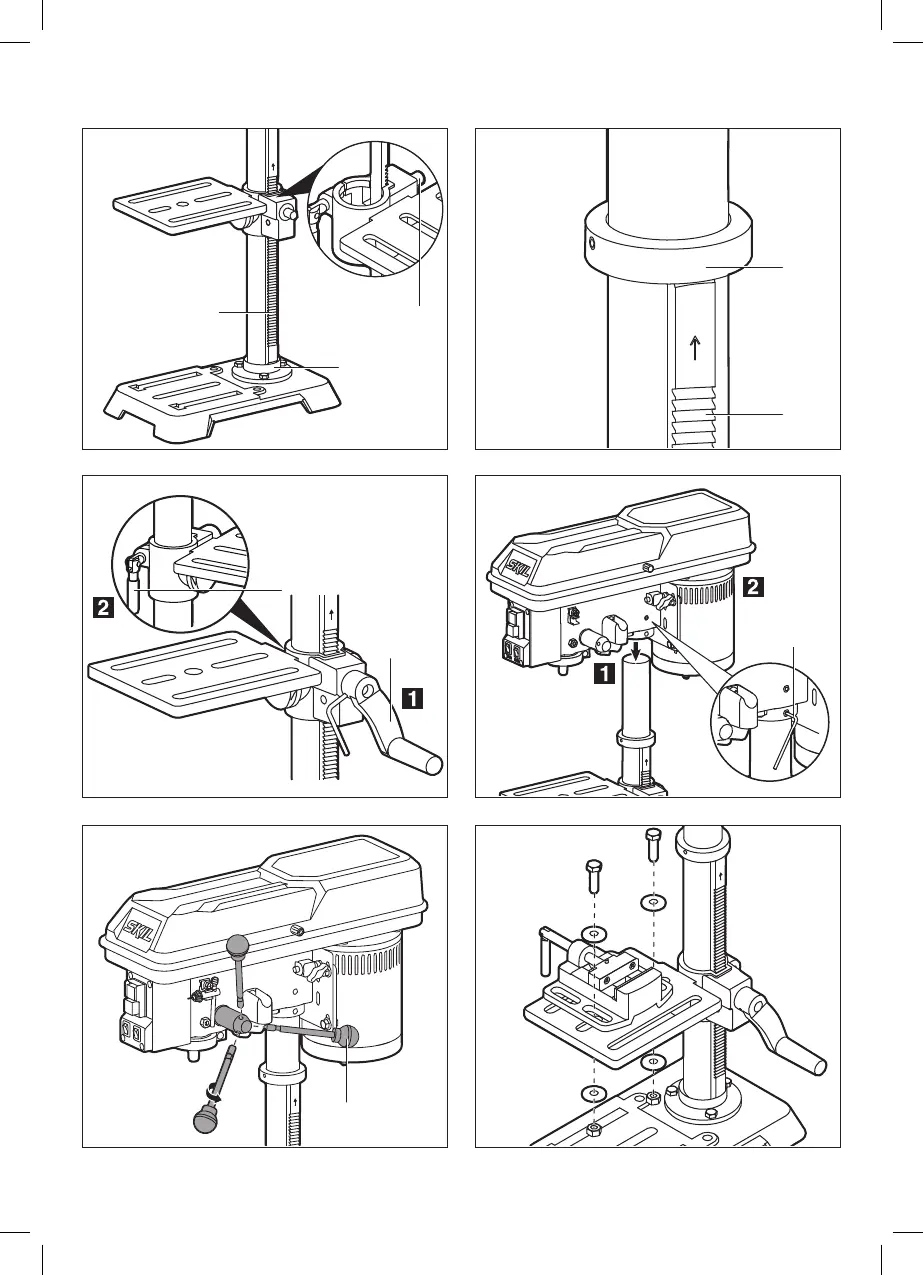 2
1
SKIL
2
1
SKIL