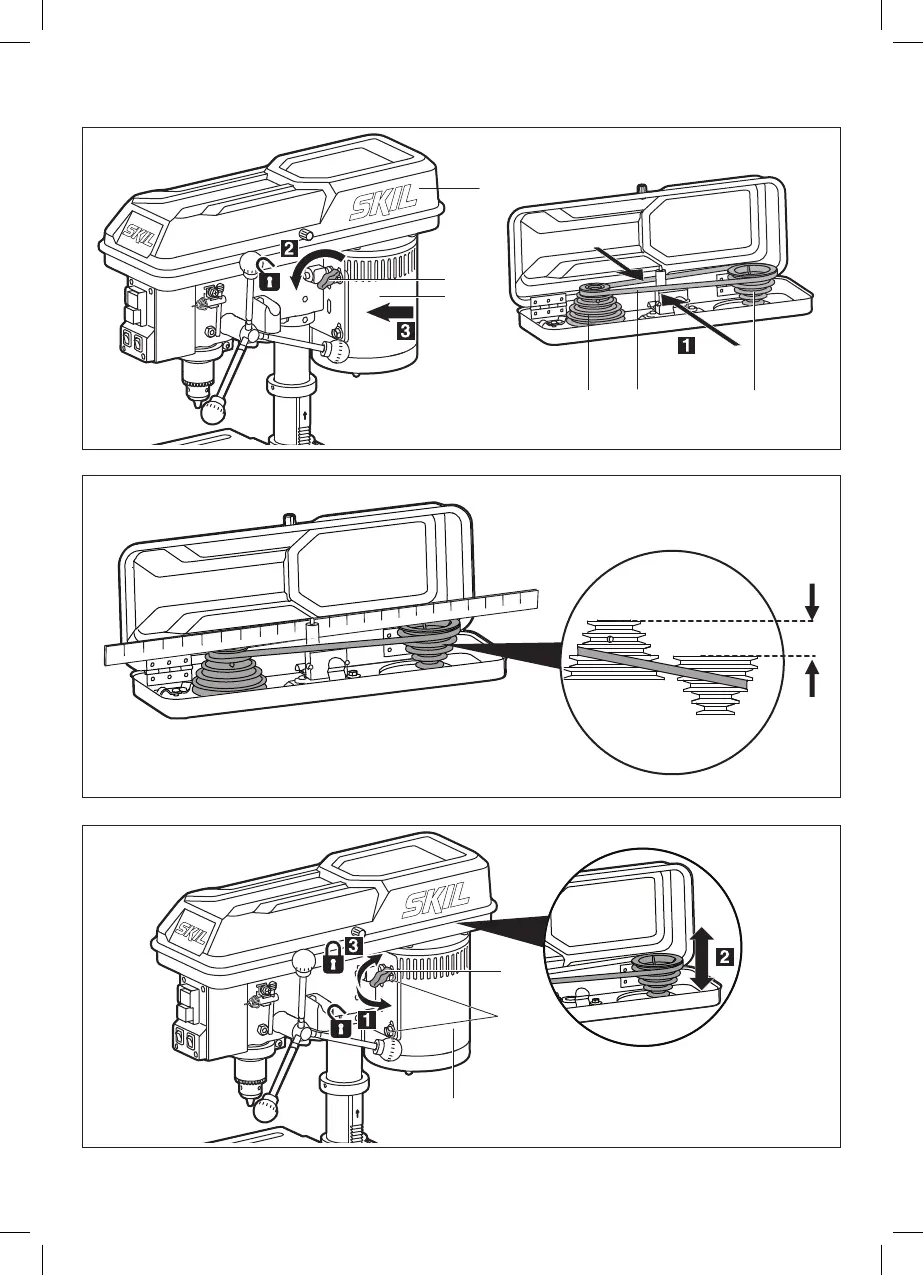 SKIL
SKIL
2
3
1

SKIL
SKIL
3
1
2