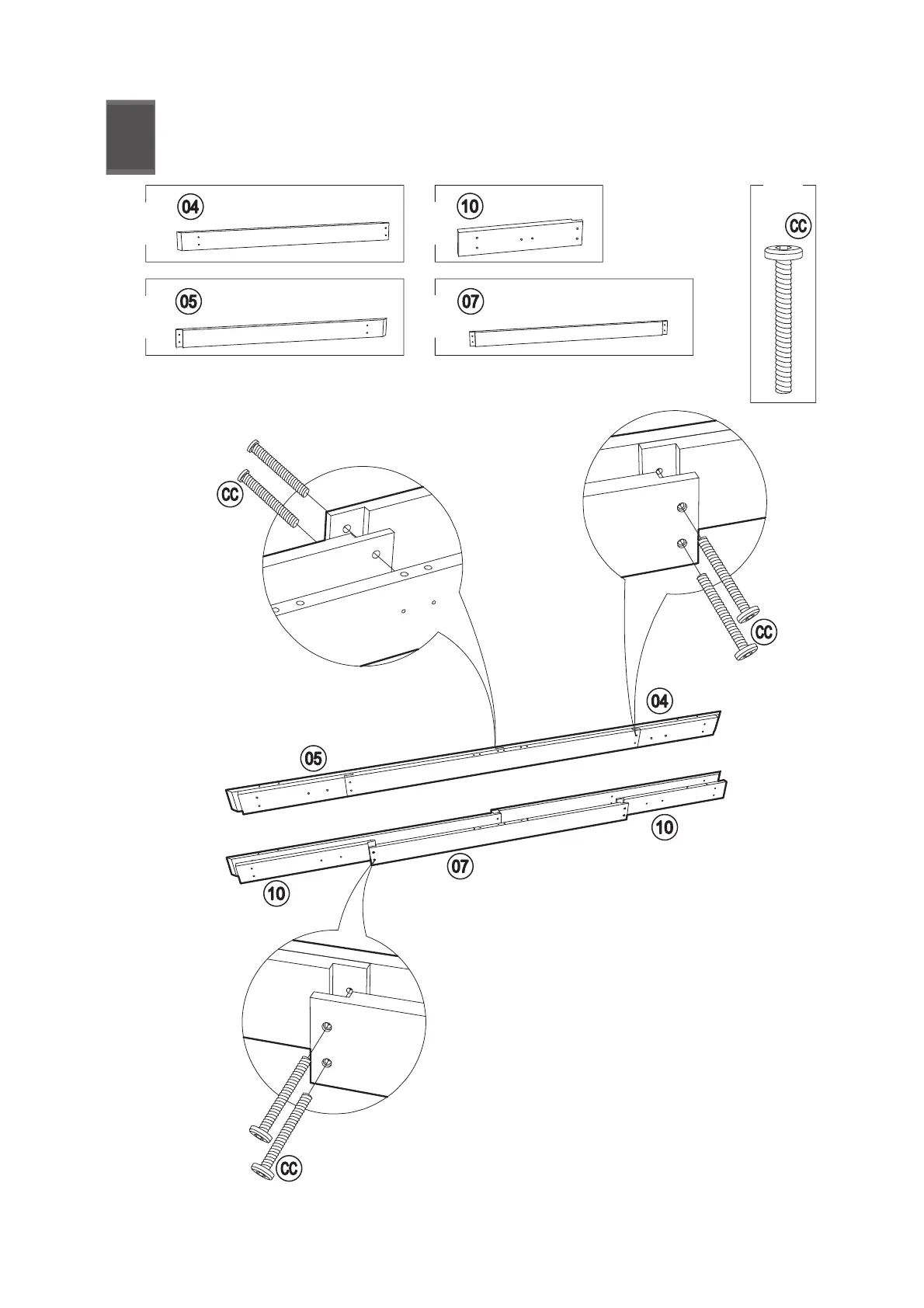 04

10

CC

05

07

CC

CC

04

05

10

07

10

CC