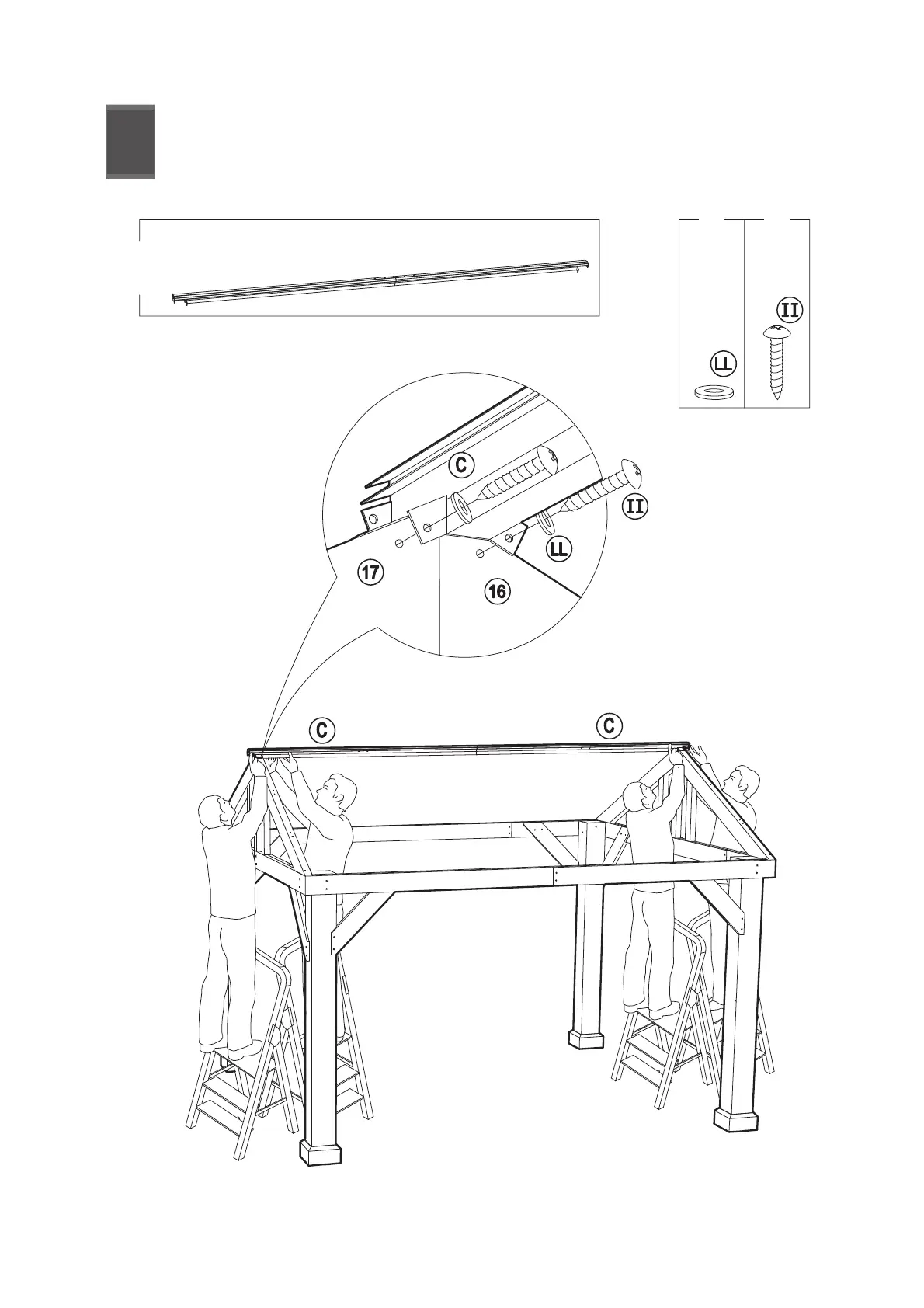 II

LL

C

II

LL

17

16

C

C