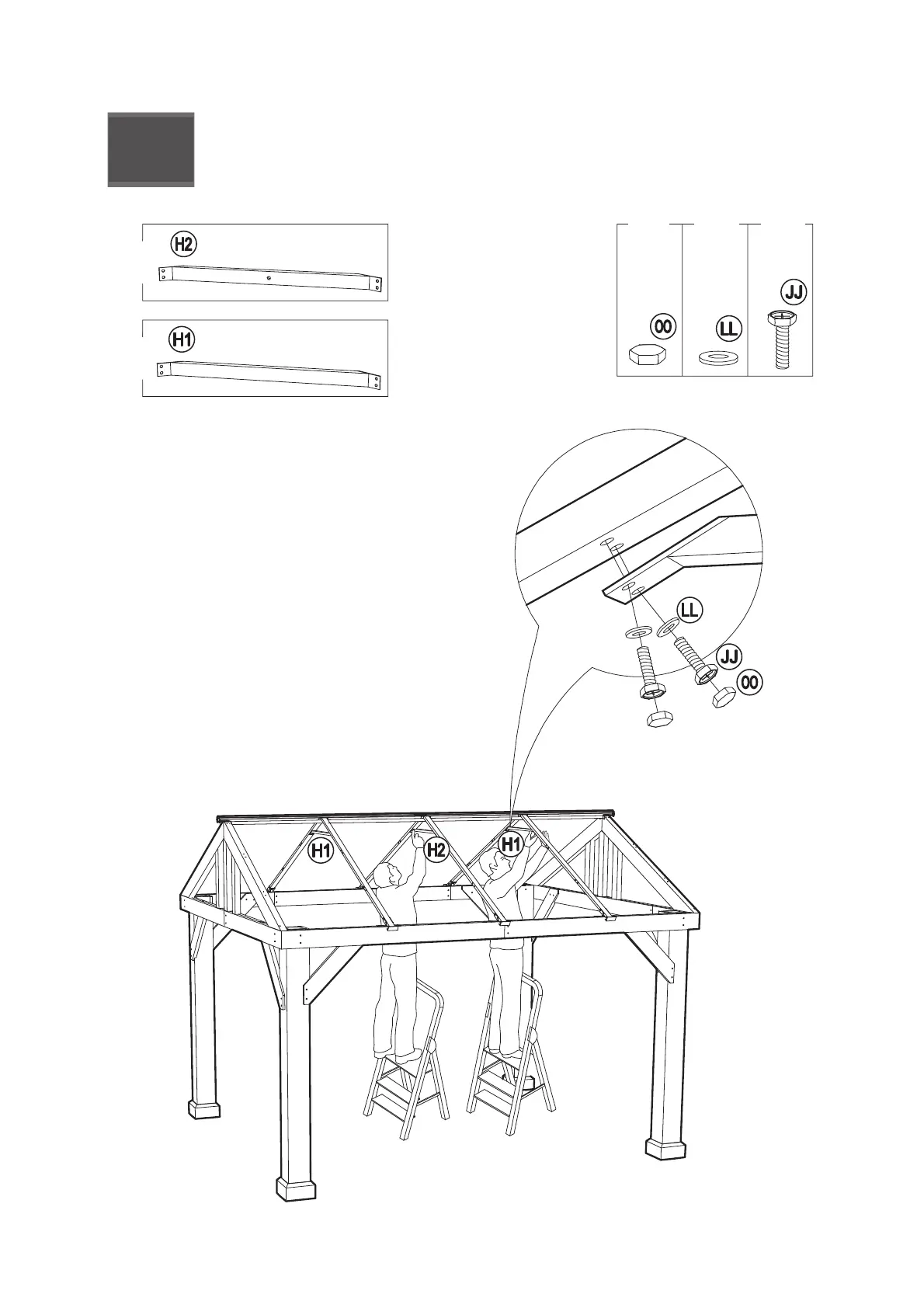 H2

H1

OO

LL

JJ

LL

JJ

OO

H1

H2

H1