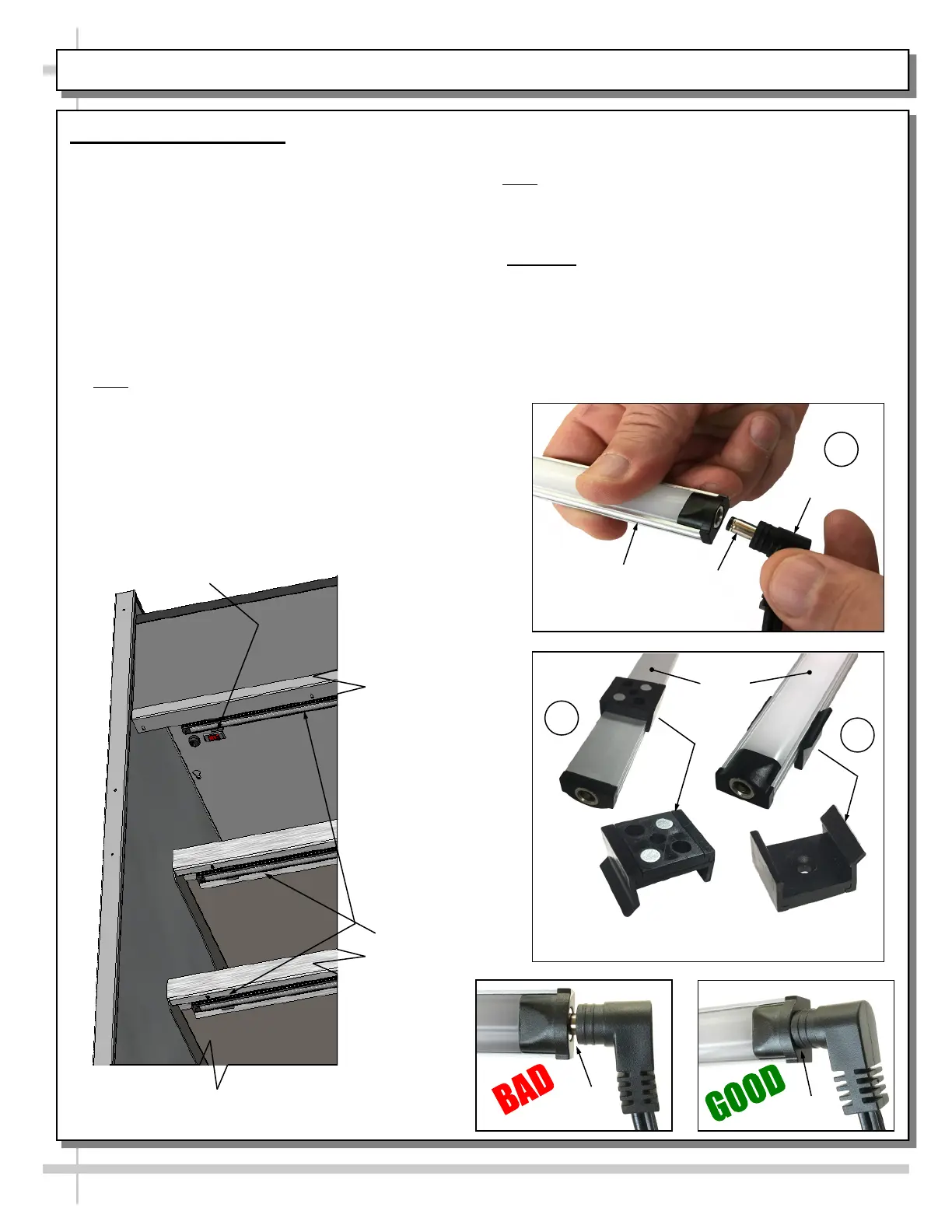 BAD

GOOD