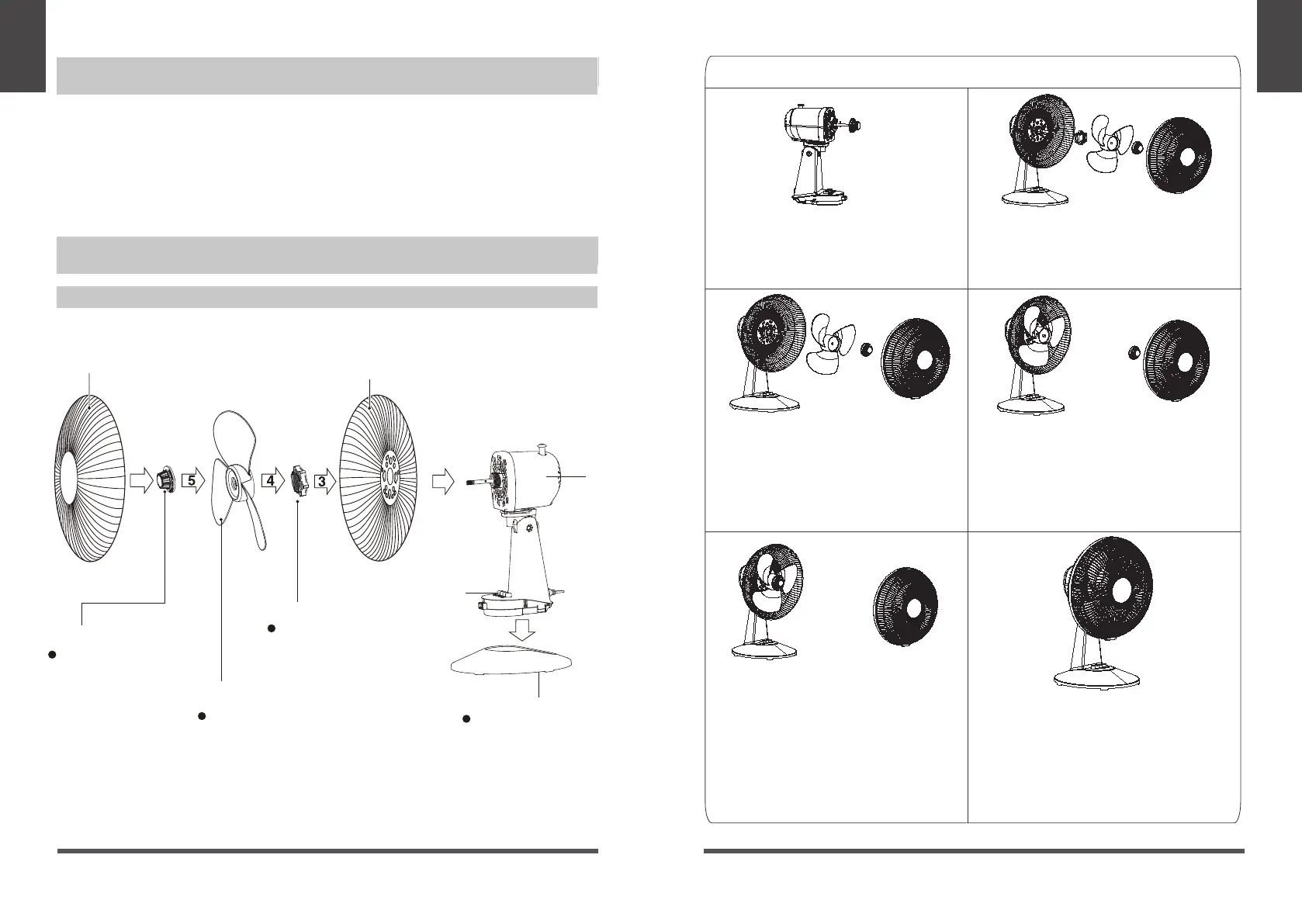 5 4 3