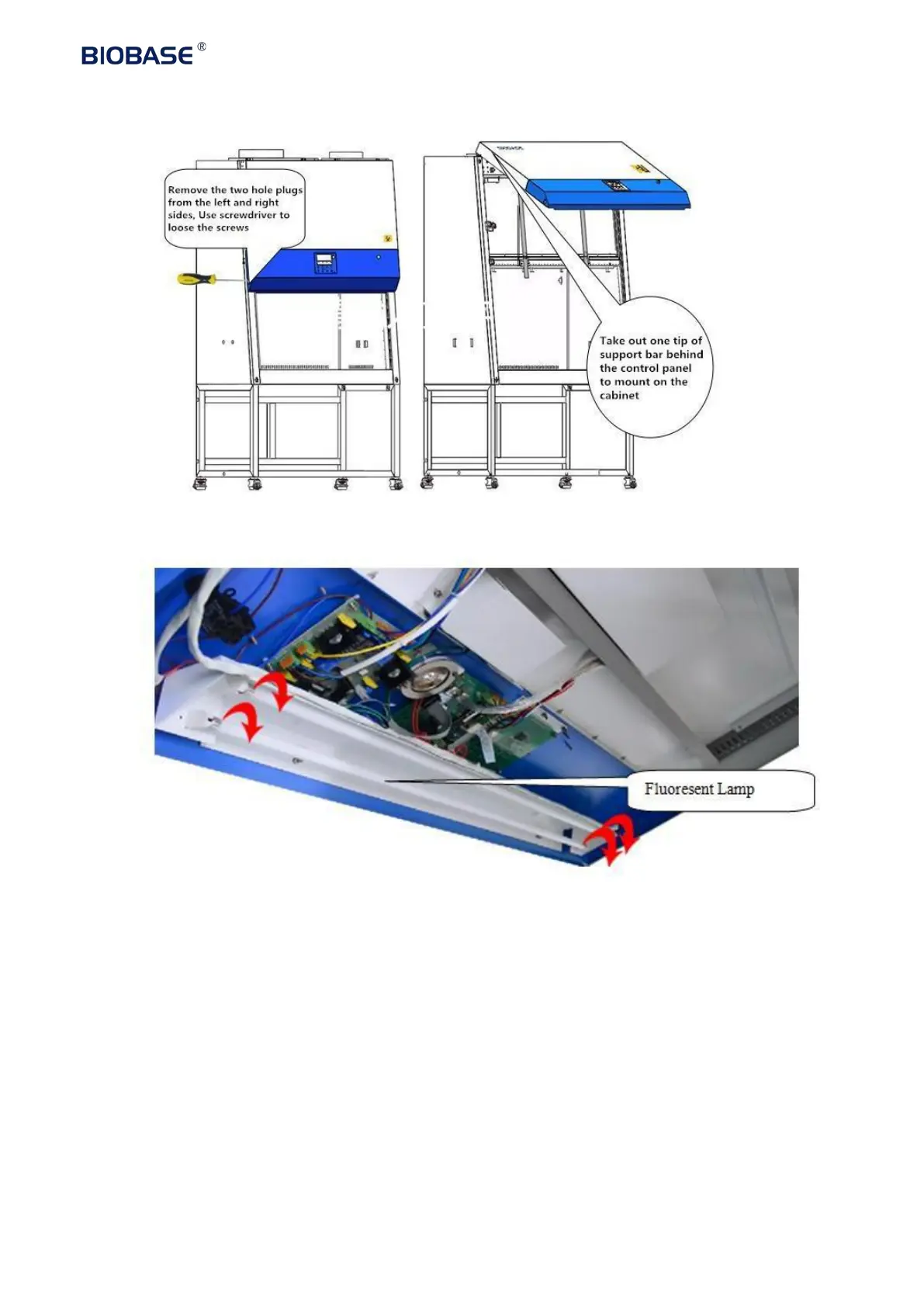 BIOBASE®

Remove the two hole plugs from the left and right sides, Use screwdriver to loose the screws

Take out one tip of support bar behind the control panel to mount on the cabinet

Fluoresent Lamp