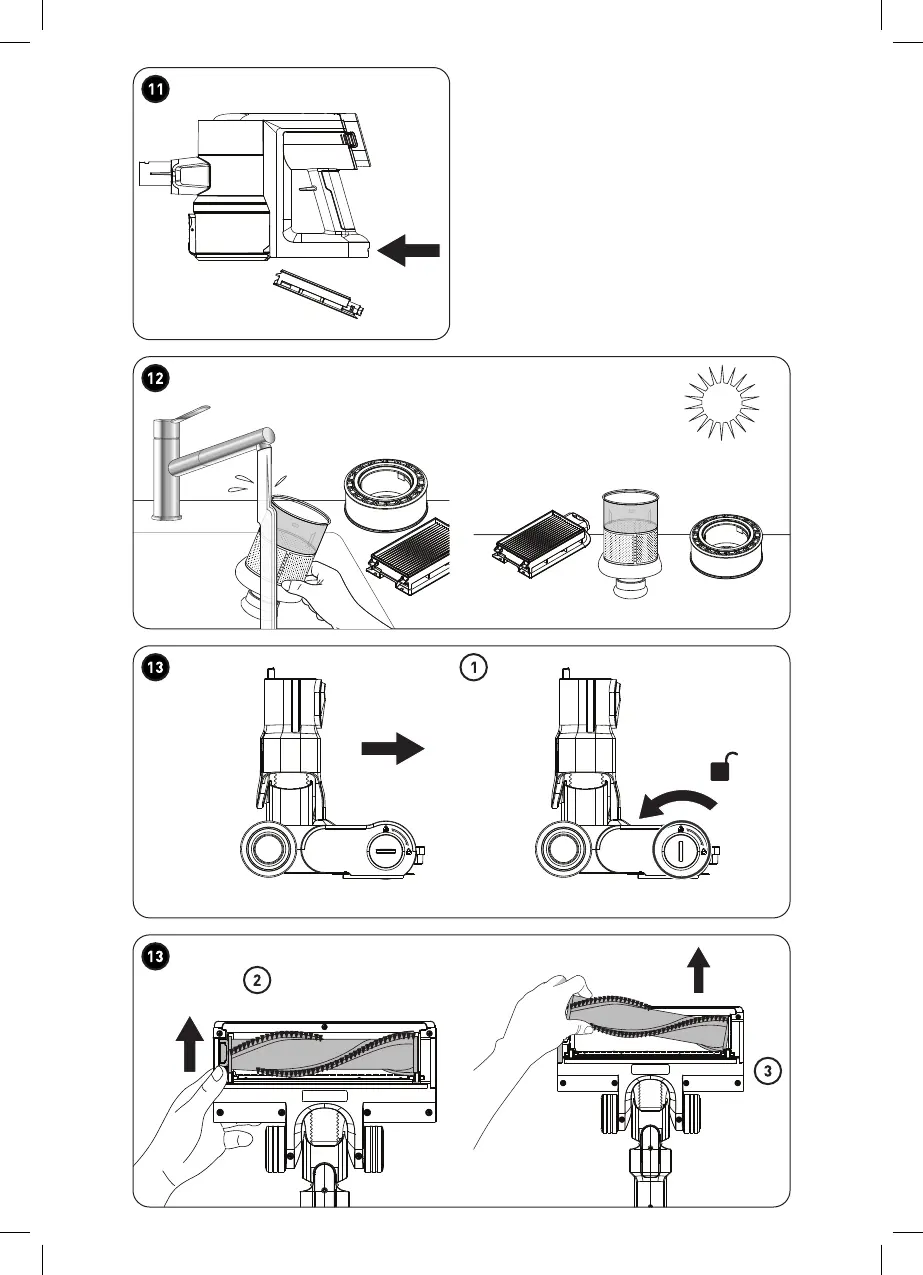 11

12

13

1

13

2

3