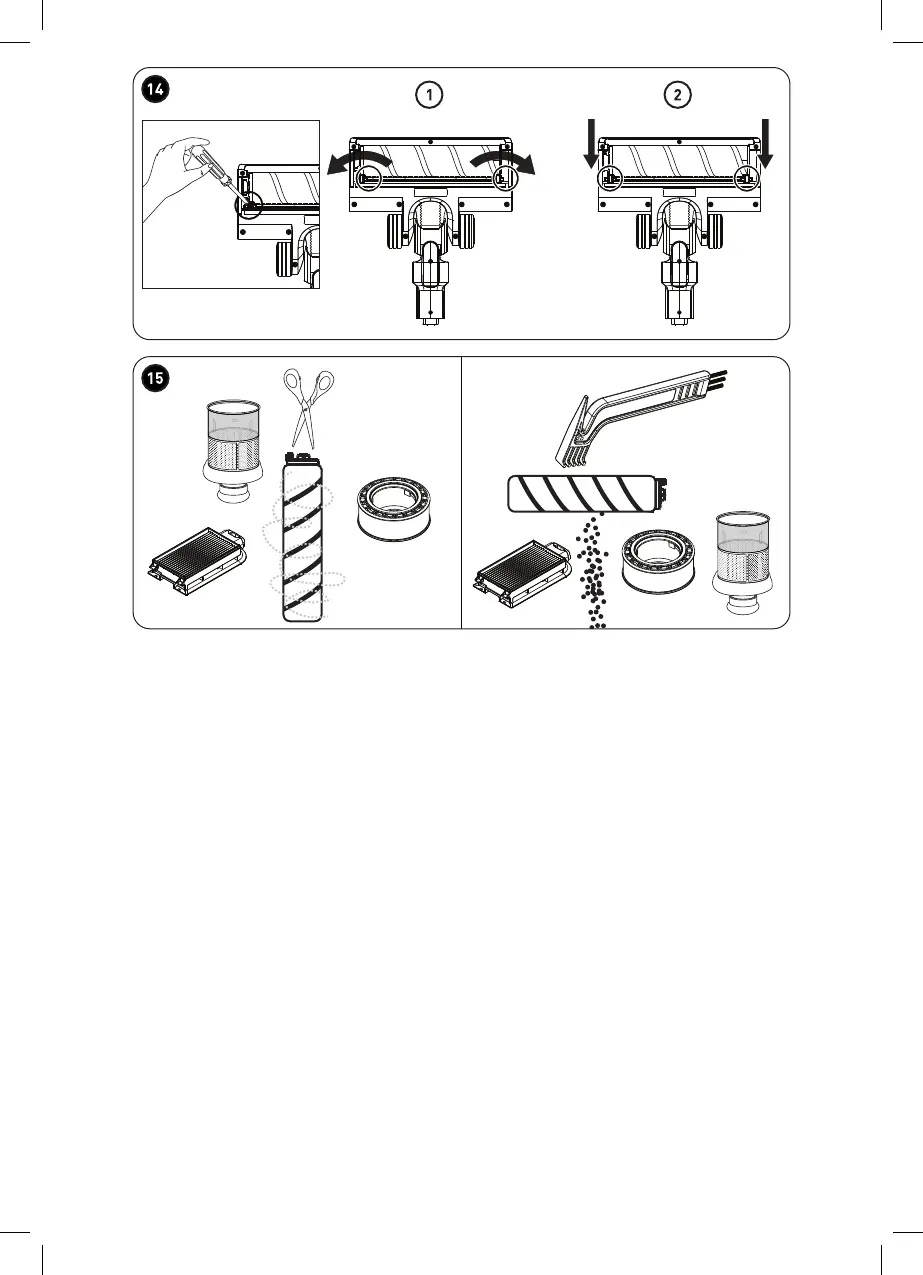 14
1
2
15