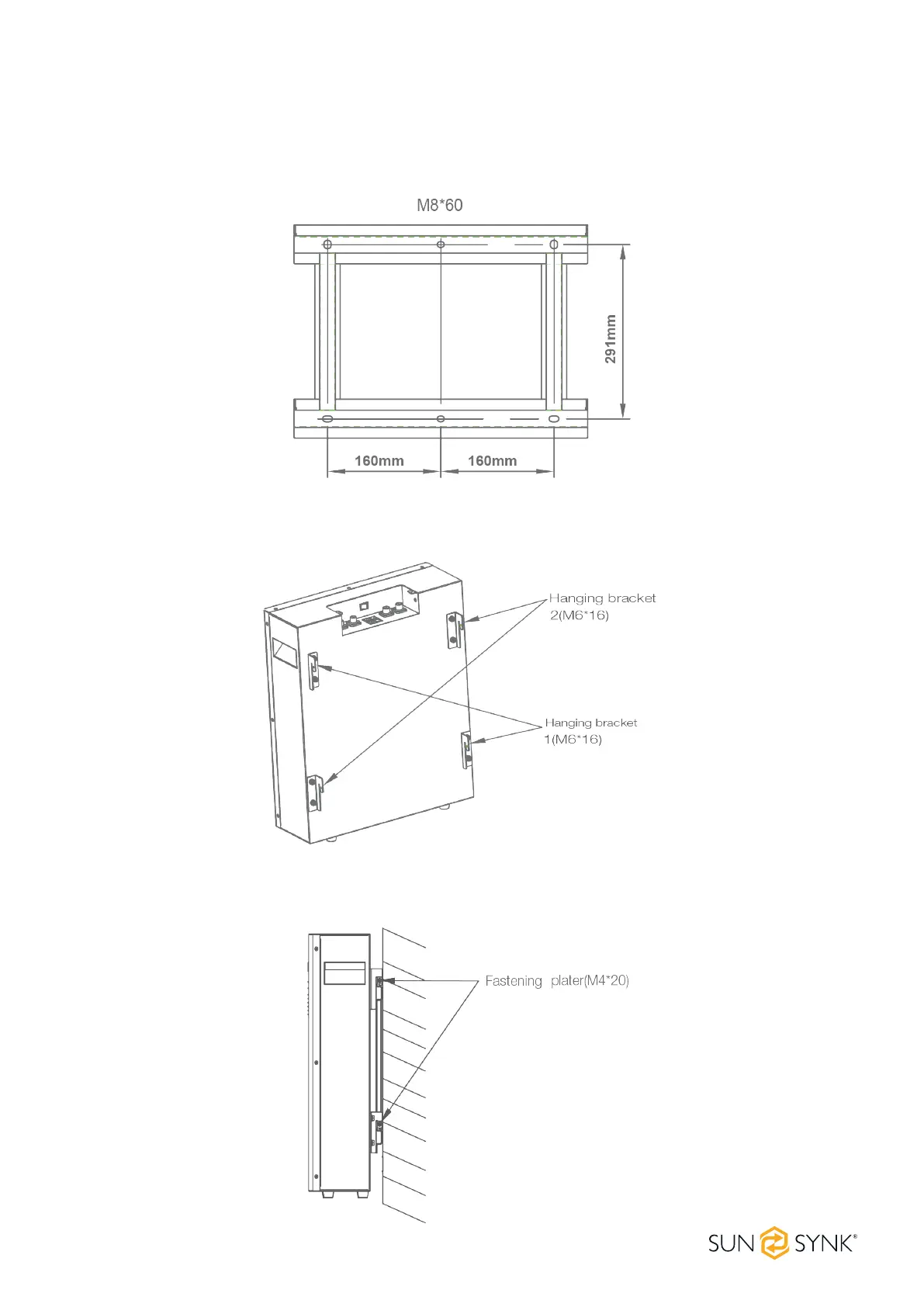 M8*60

291mm

160mm

160mm

Hanging bracket
2(M6*16)

Hanging bracket
1(M6*16)

Fastening plater(M4*20)

SUN SYNK®