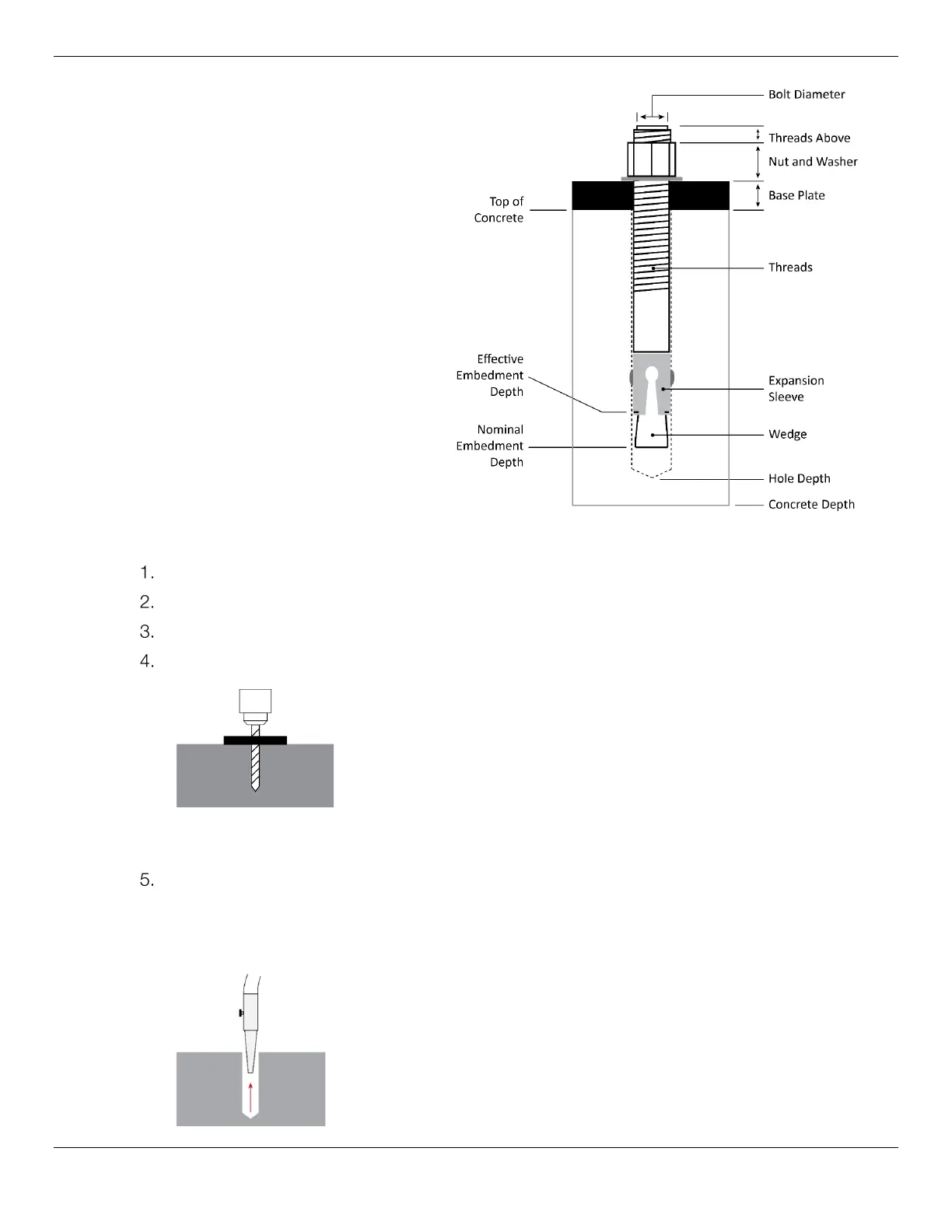 Bolt Diameter

Threads Above

Nut and Washer

Base Plate

Top of Concrete

Threads

Effective Embedment Depth

Expansion Sleeve

Nominal Embedment Depth

Wedge

Hole Depth

Concrete Depth

1.

2.

3.

4.

5.