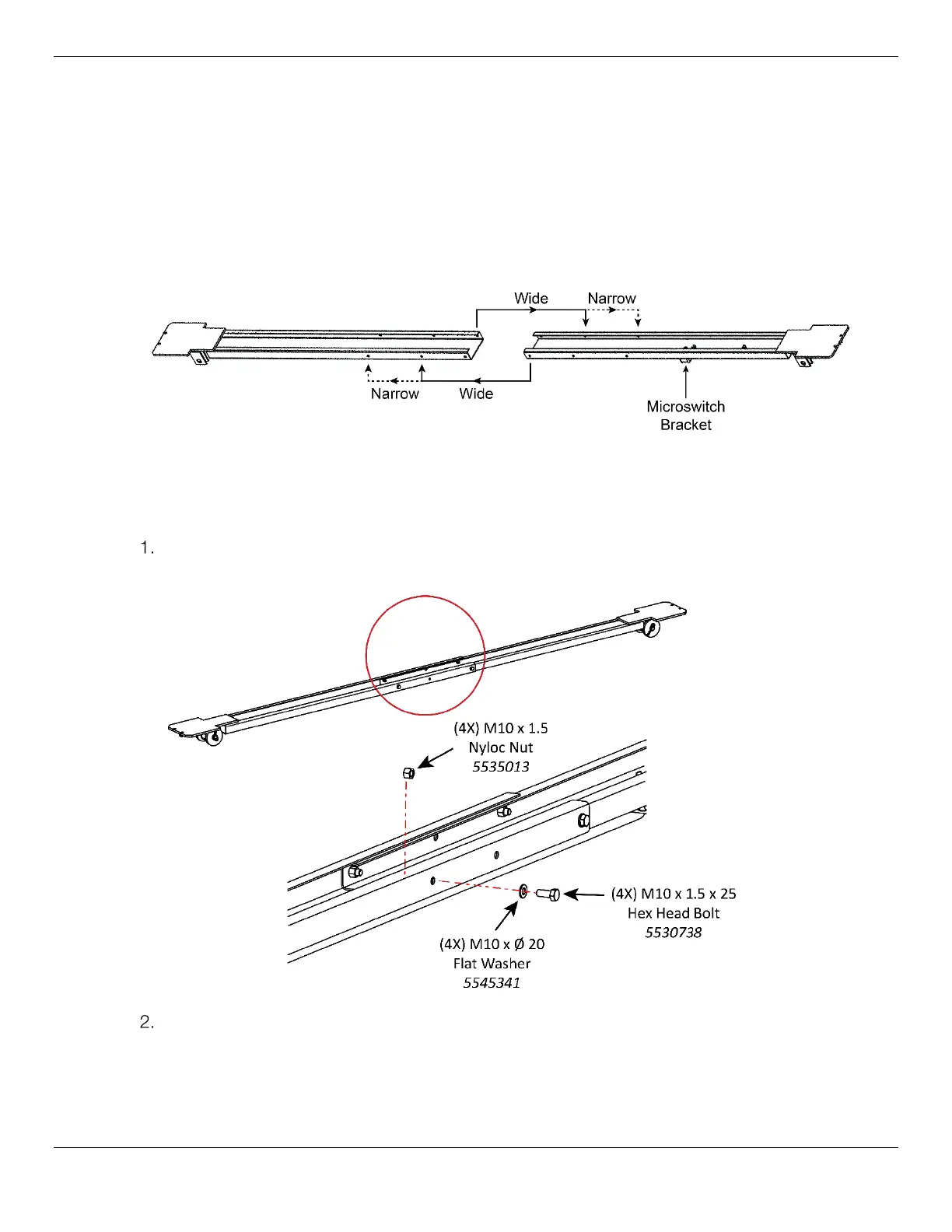 Wide

Narrow

Narrow

Wide

Microswitch Bracket

1.

(4X) M10 x 1.5
Nyloc Nut
5535013

(4X) M10 x 1.5 x 25
Hex Head Bolt
5530738

(4X) M10 x Ø 20
Flat Washer
5545341

2.