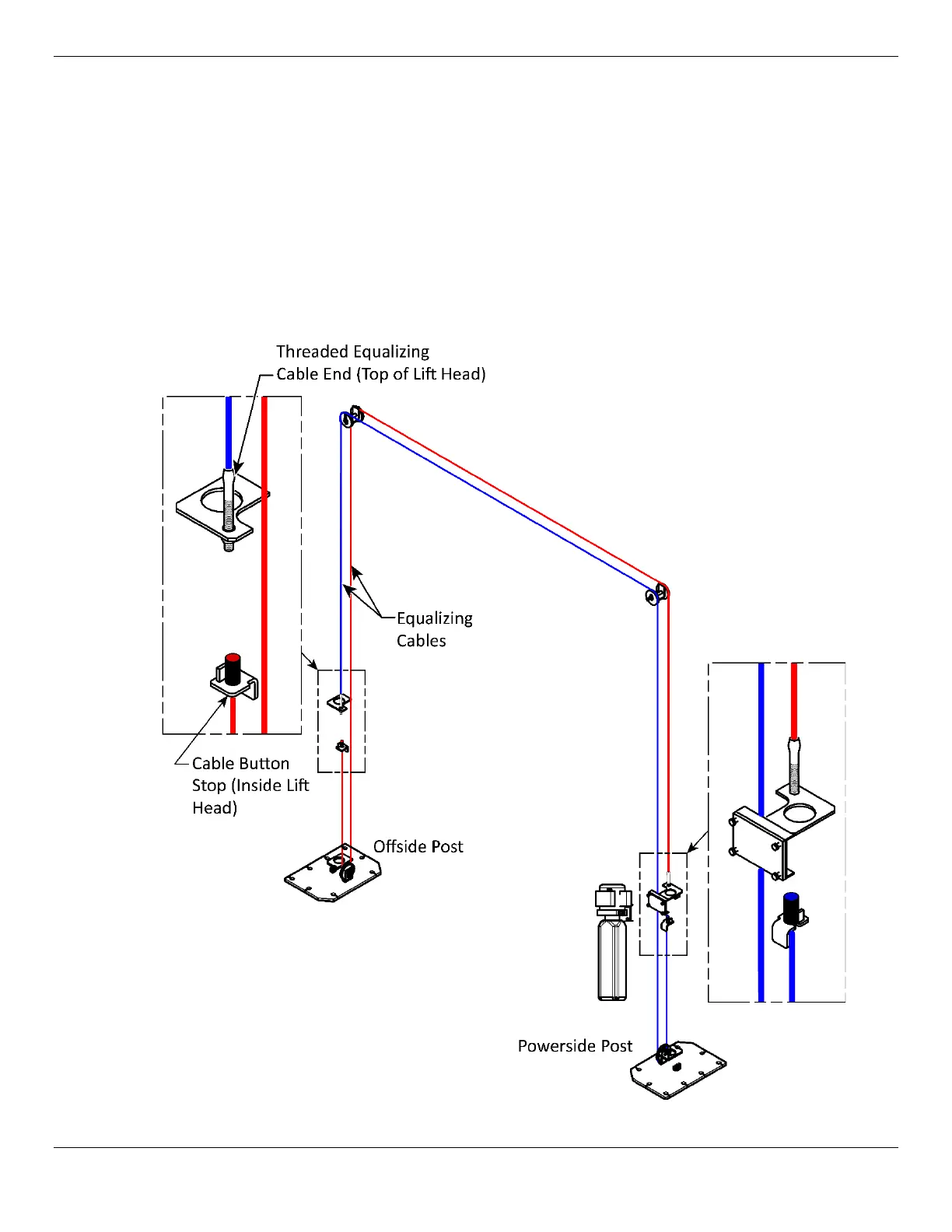 Threaded Equalizing Cable End (Top of Lift Head)

Equalizing Cables

Cable Button Stop (Inside Lift Head)

Offside Post

Powerside Post