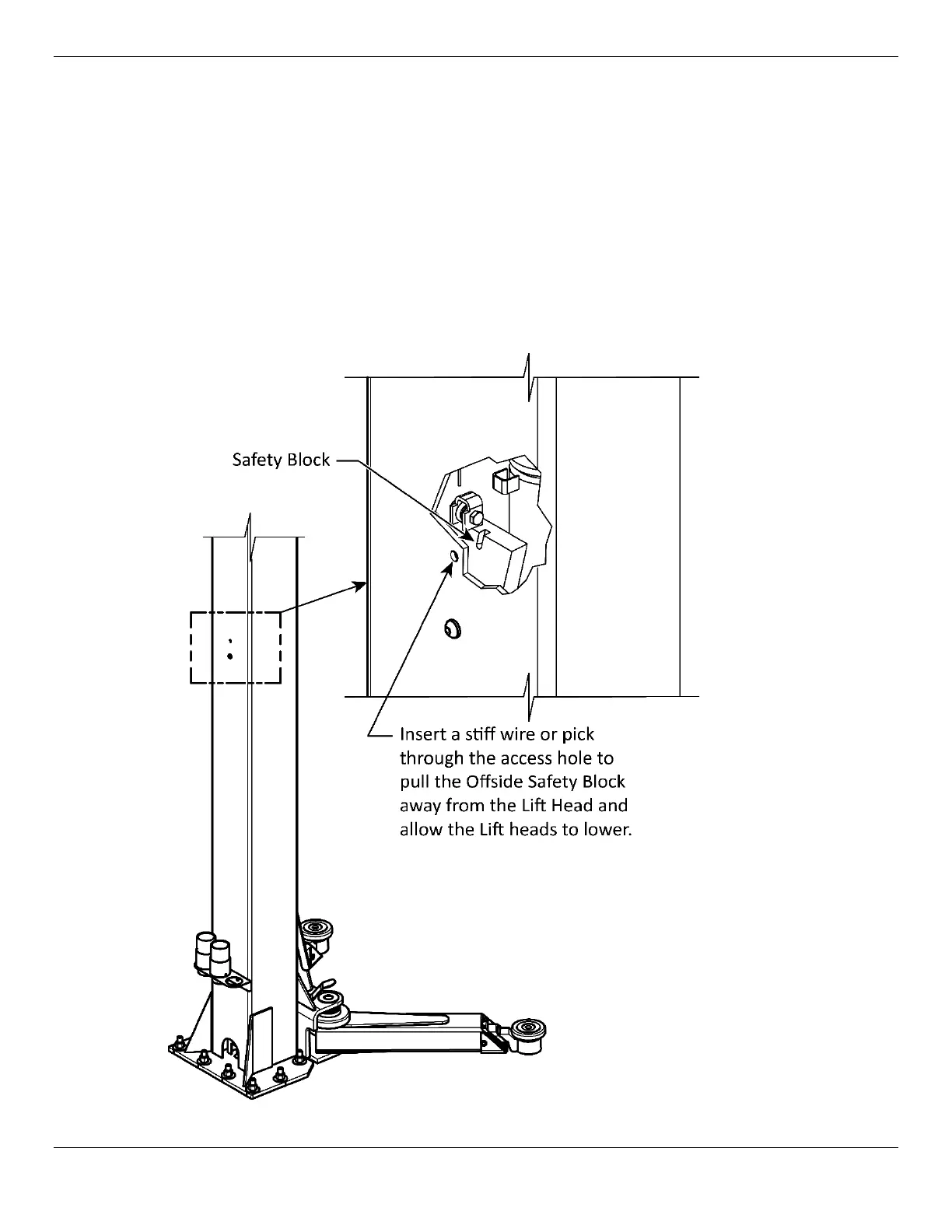 Safety Block

Insert a stiff wire or pick through the access hole to pull the Offside Safety Block away from the Lift Head and allow the Lift heads to lower.