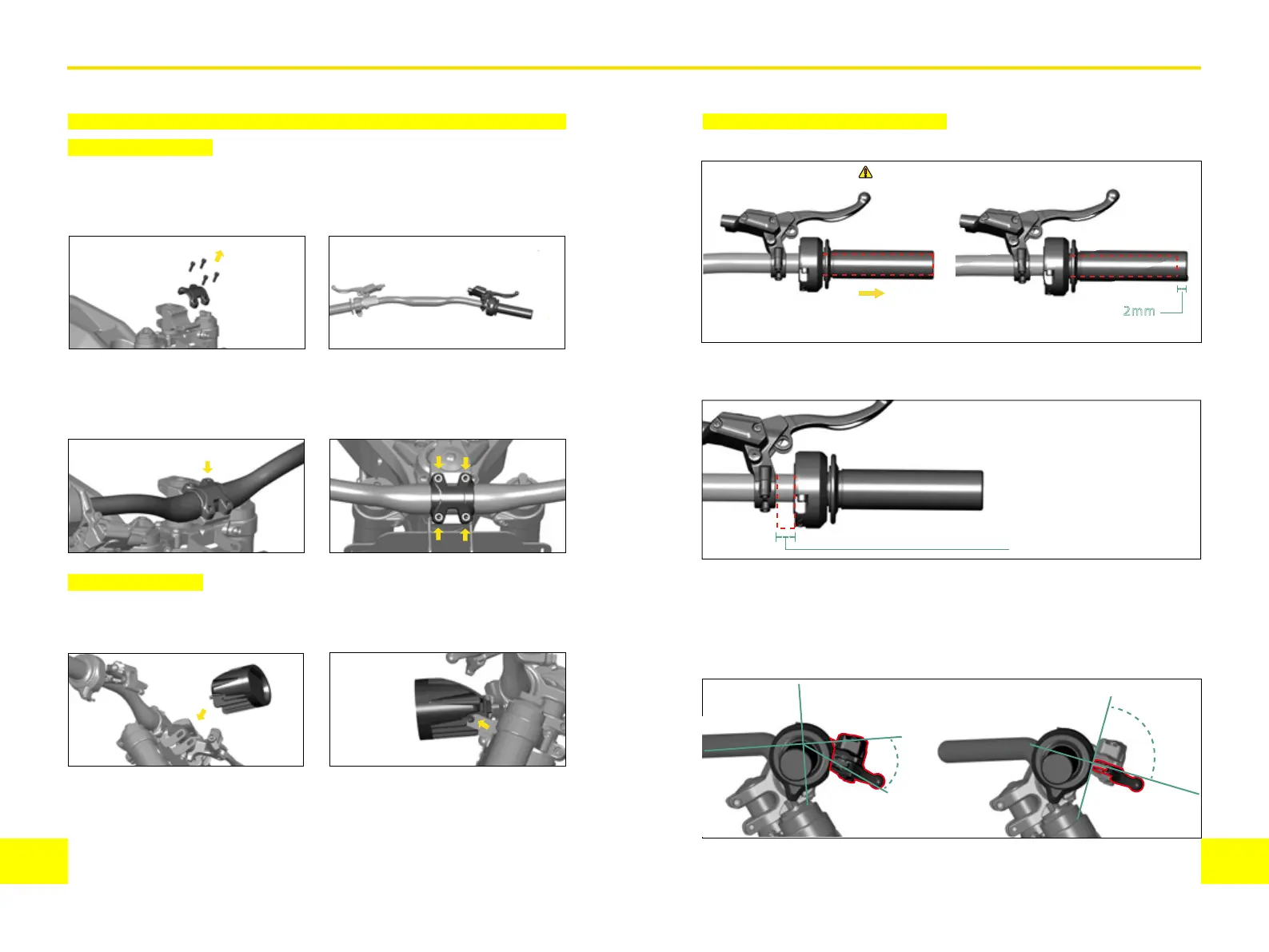 2mm