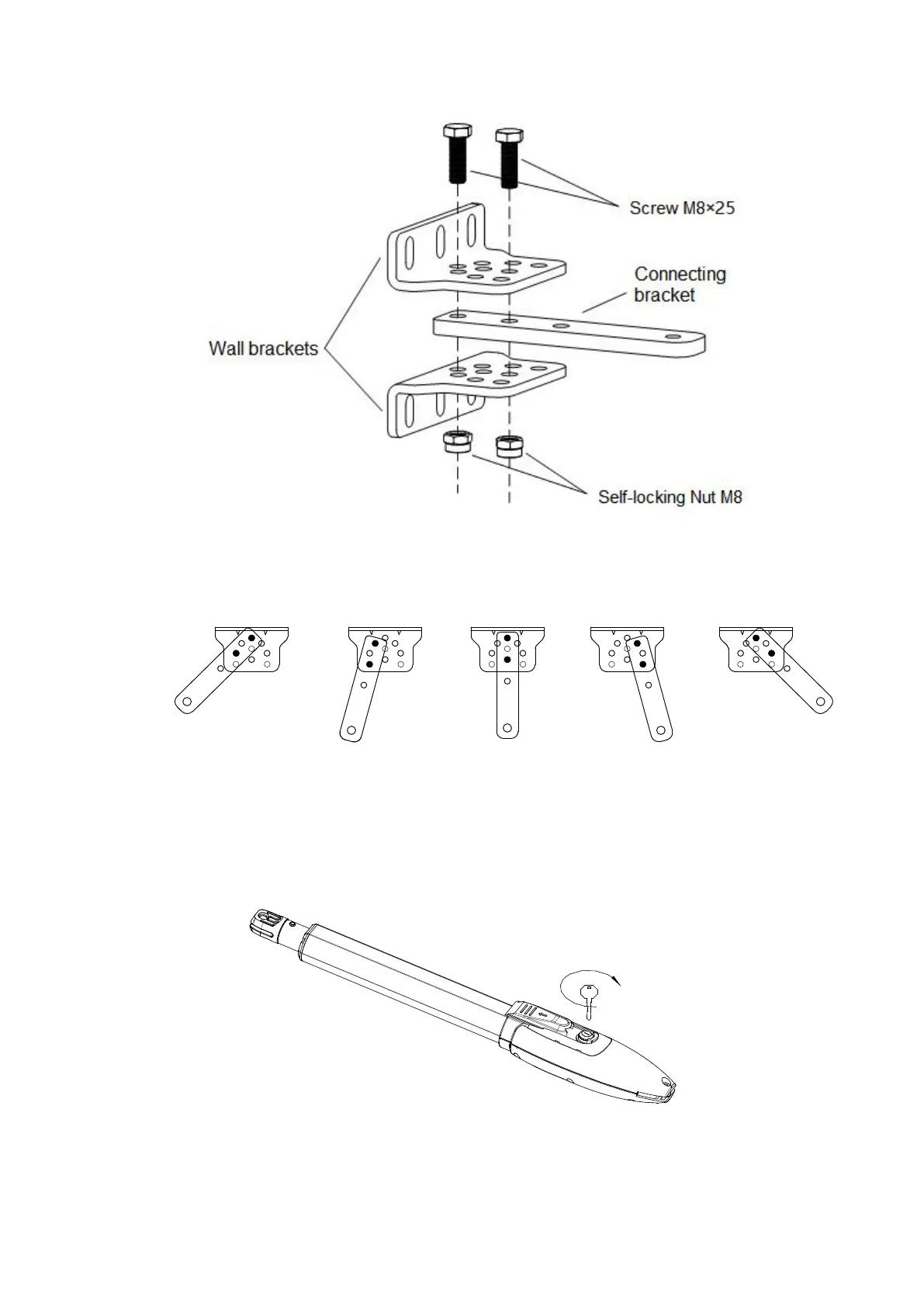 Screw M8×25

Connecting bracket

Wall brackets

Self-locking Nut M8