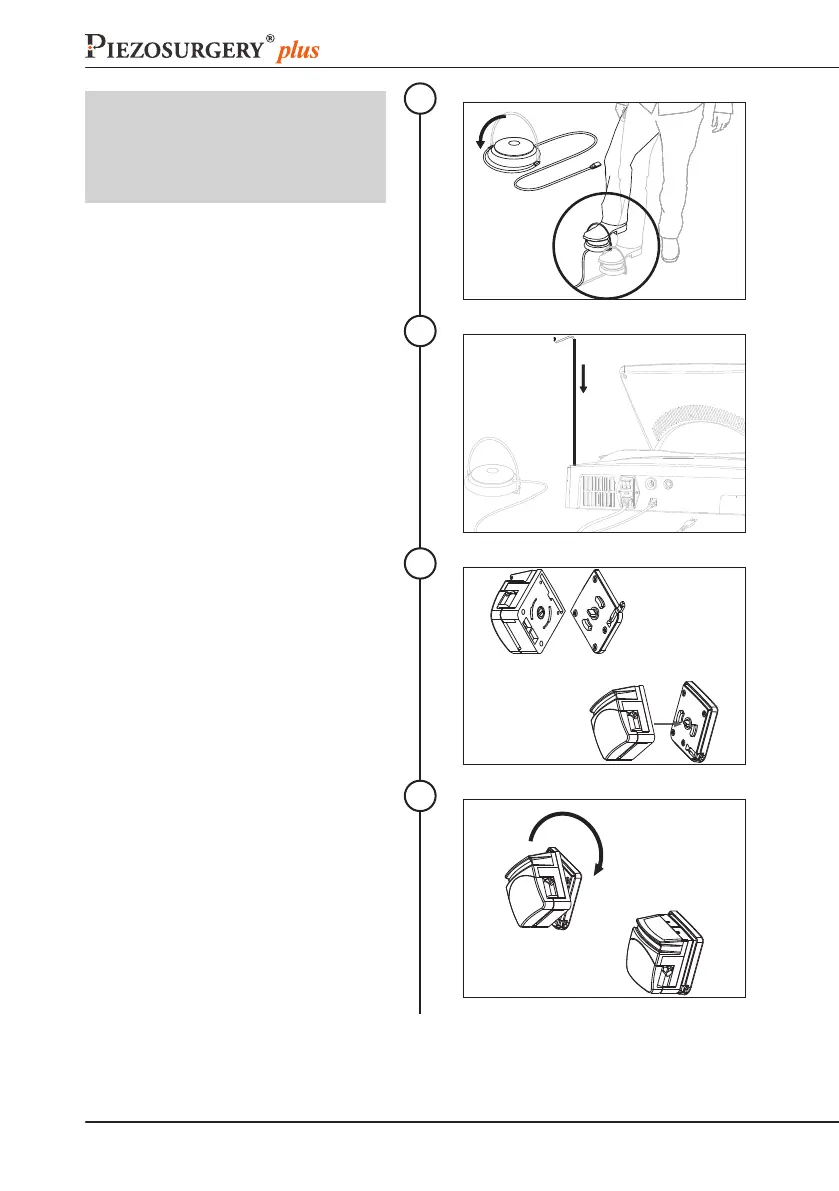 PIEZOSURGERY® plus