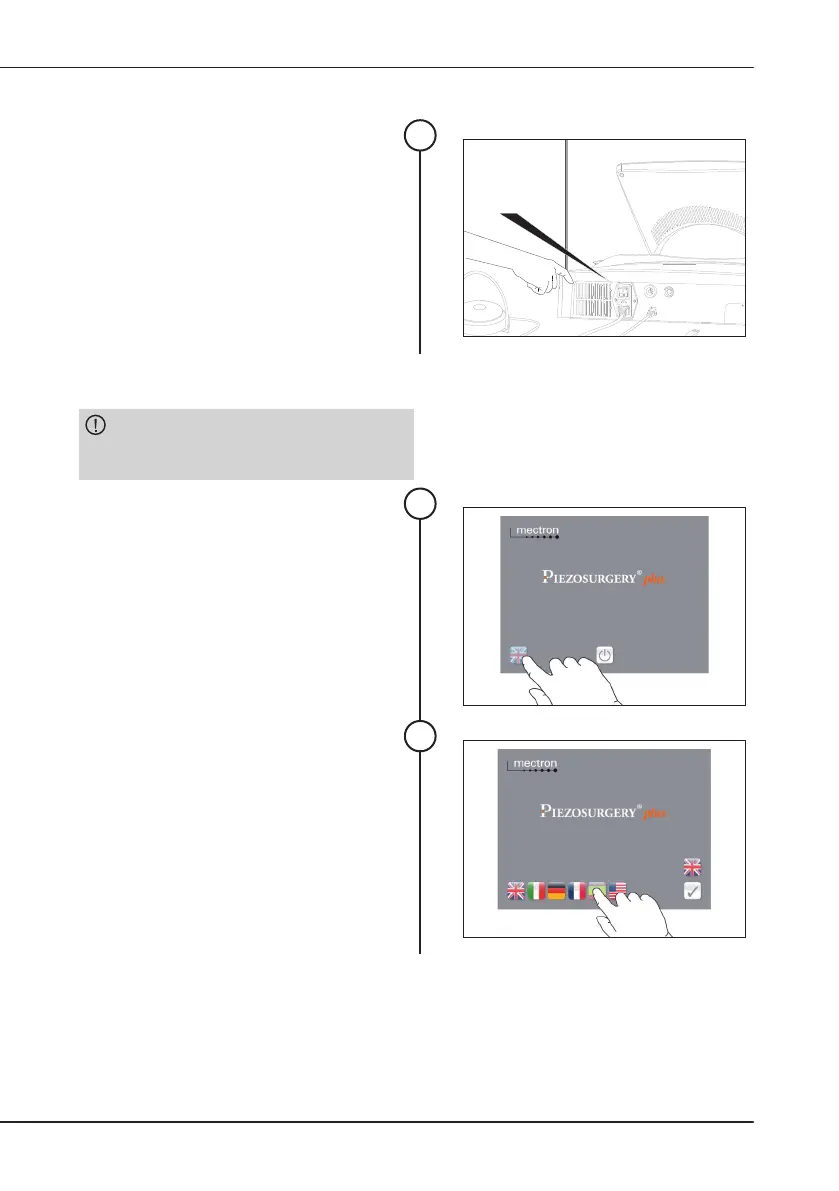 mectron

PIEZOSURGERY® plus

mectron

PIEZOSURGERY® plus