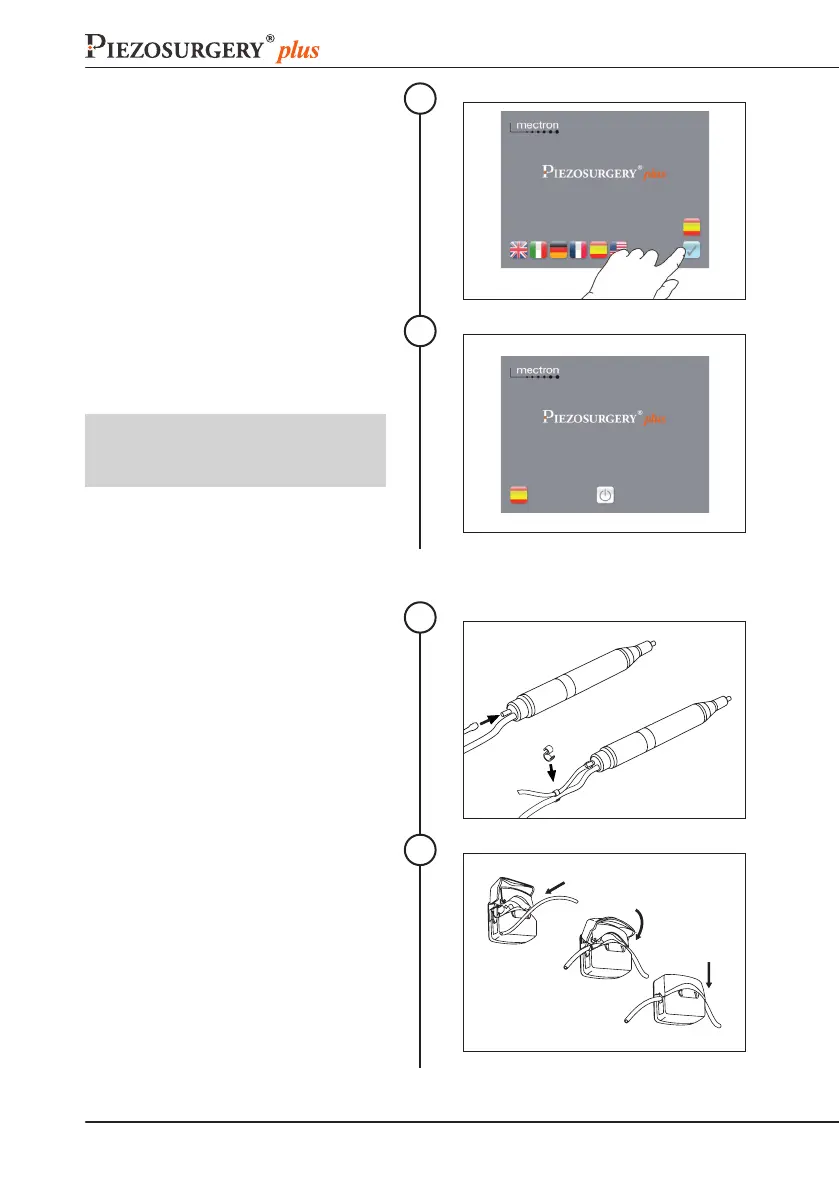 PIEZOSURGERY® plus

mectron

PIEZOSURGERY® plus

mectron

PIEZOSURGERY® plus