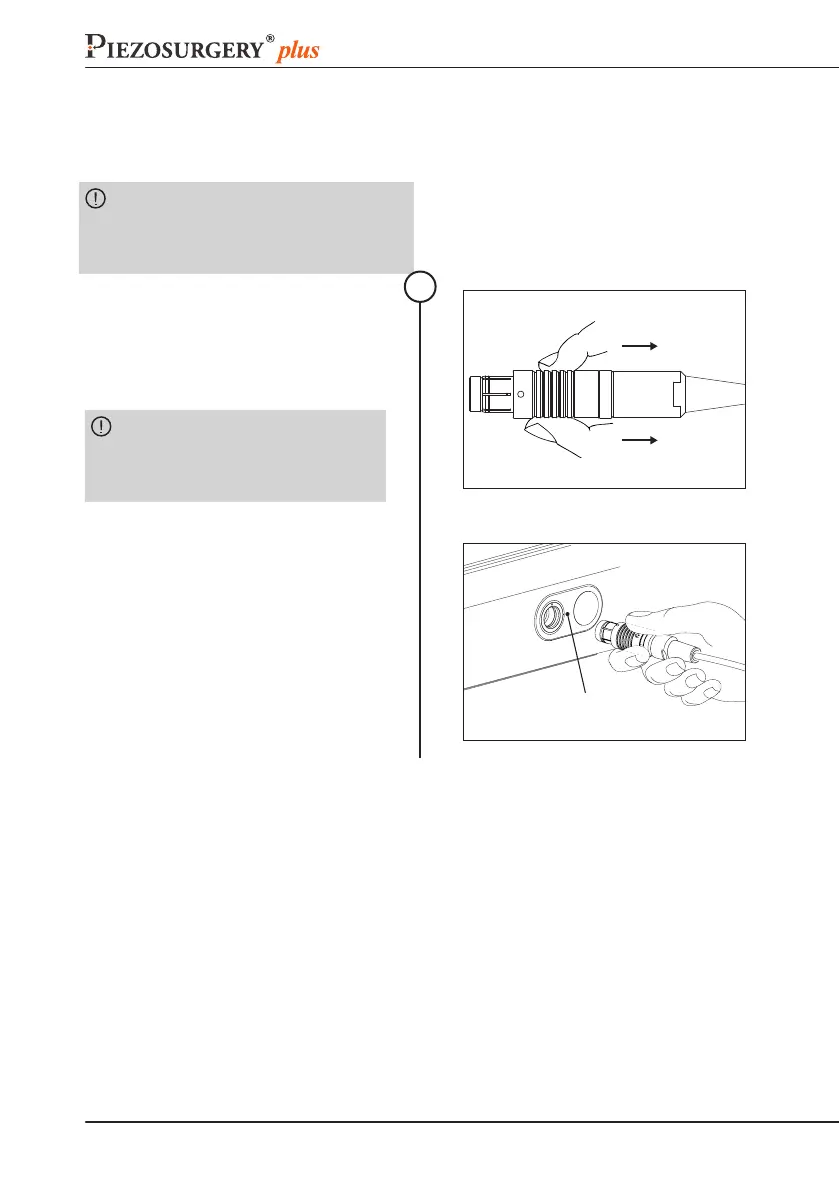 PIEZOSURGERY® plus