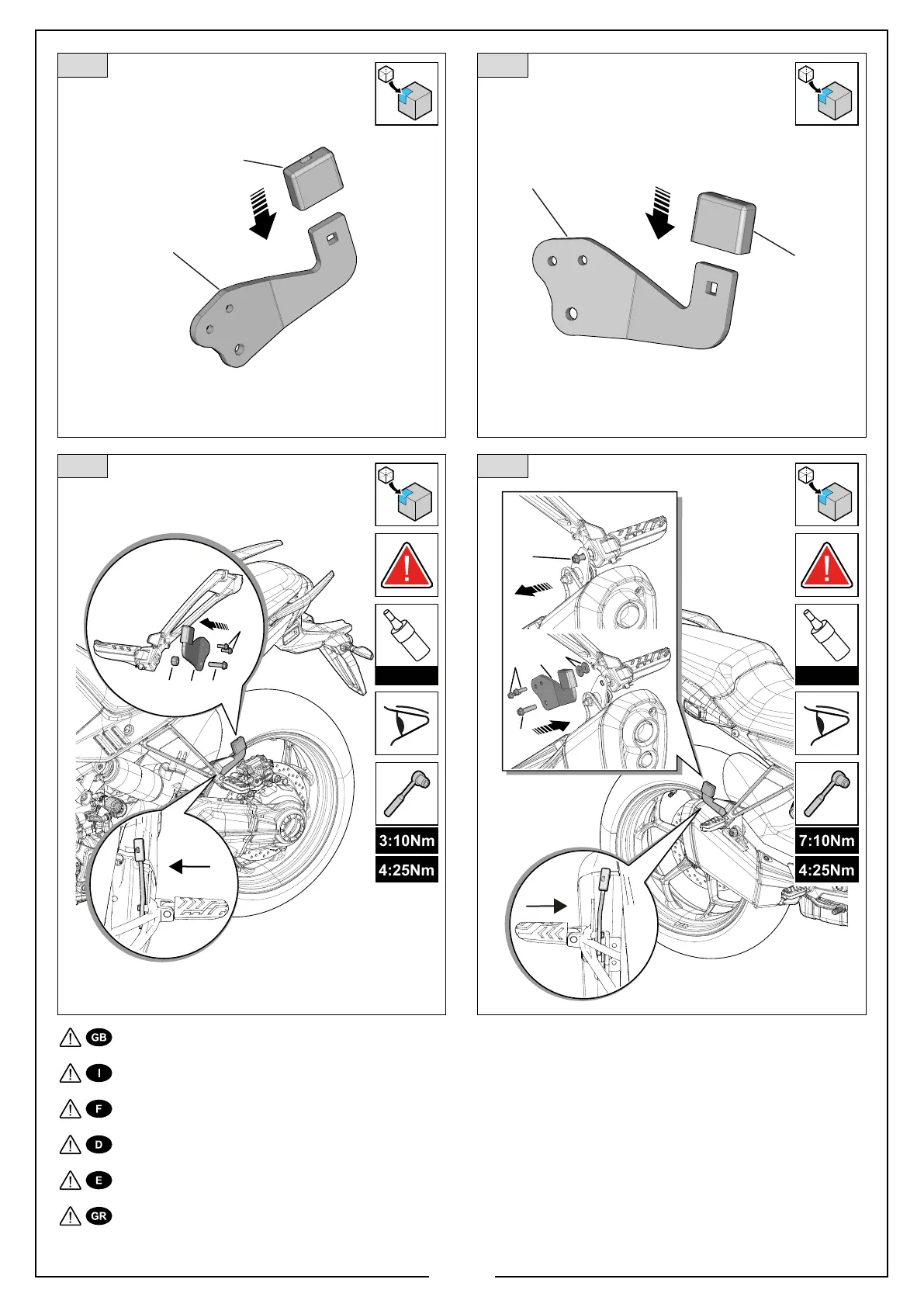 3:10Nm
4:25Nm

7:10Nm
4:25Nm

GB

I

F

D

E

GR