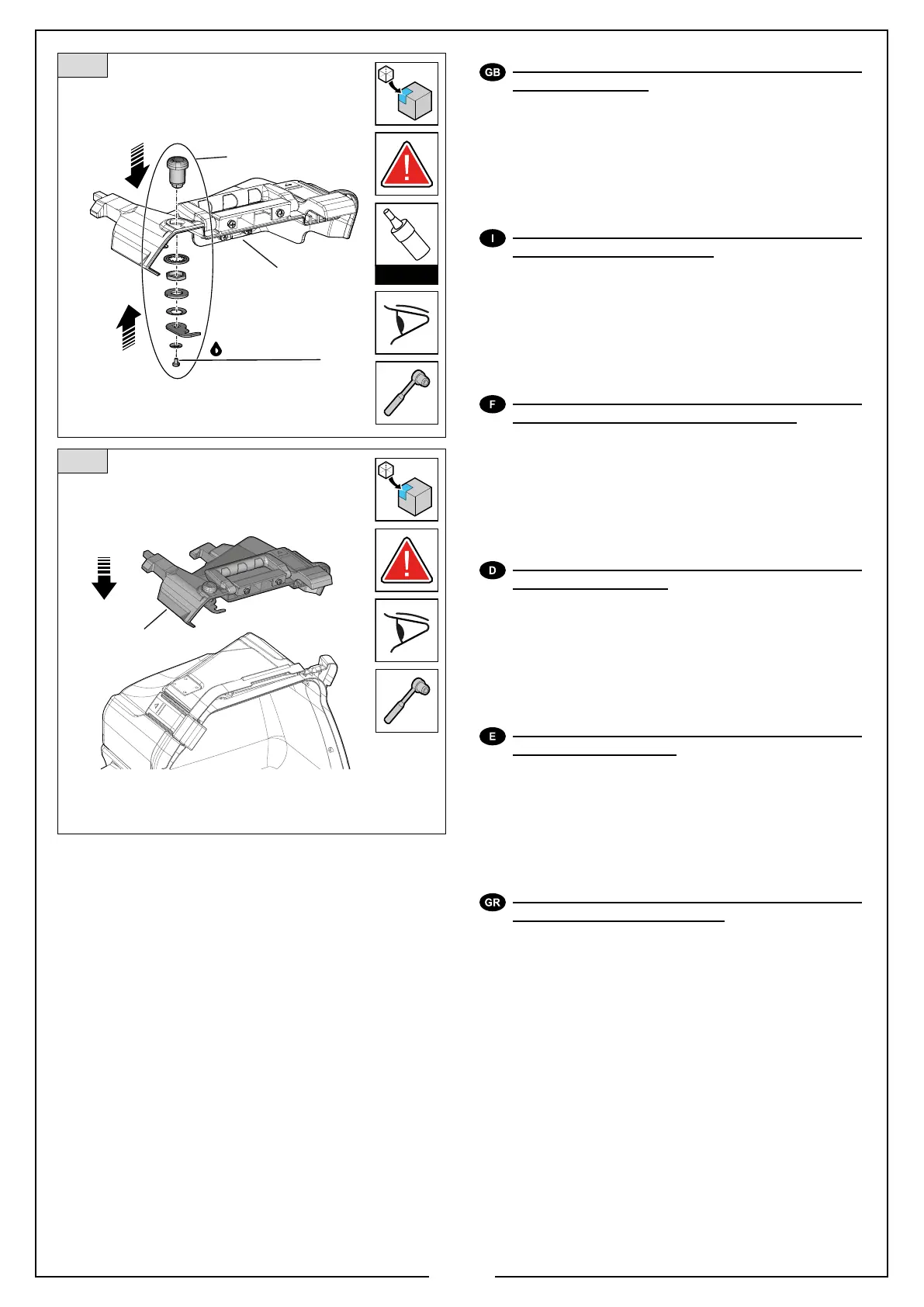 GB

I

F

D

E

GR