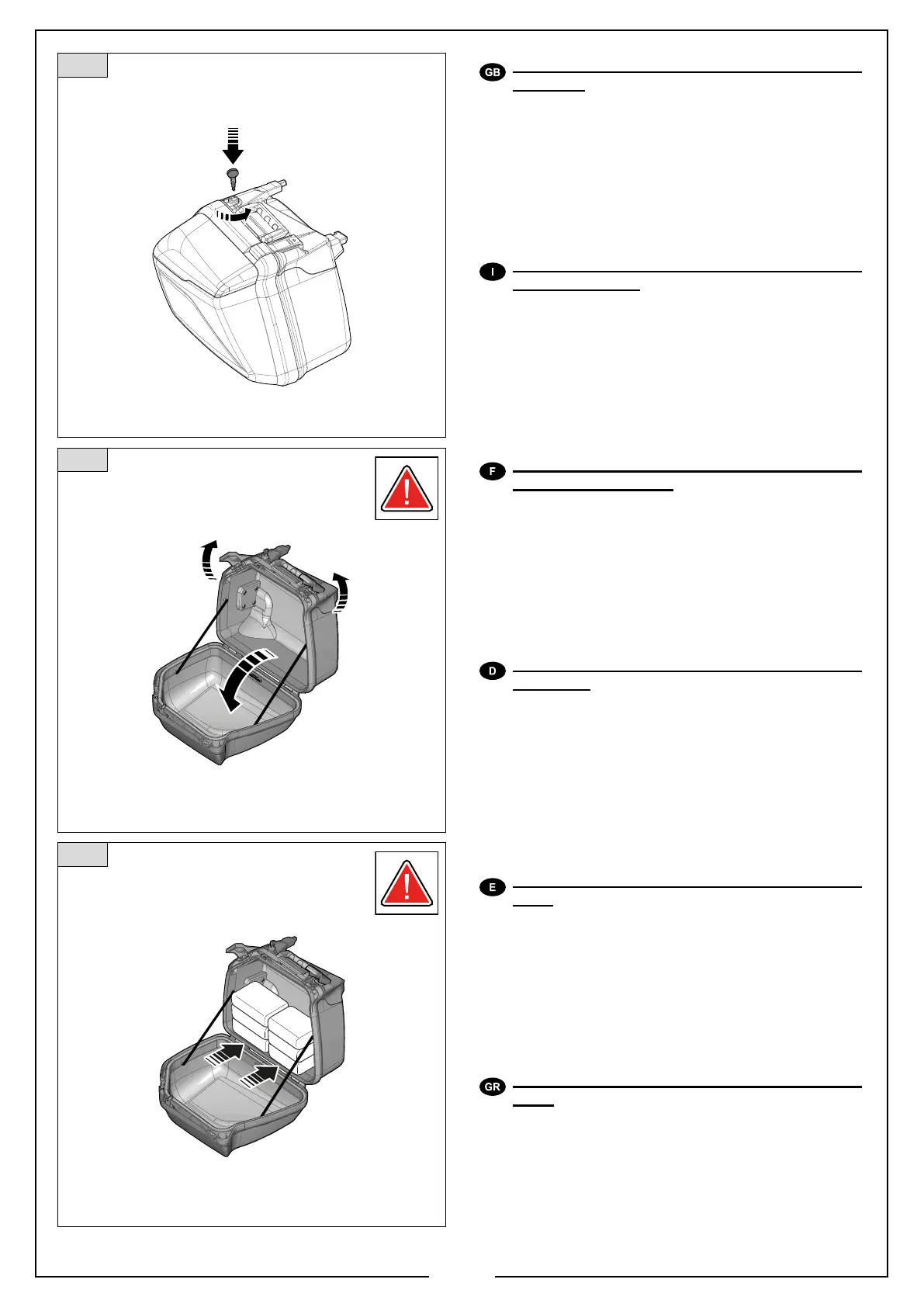 GB

I

F

D

E

GR