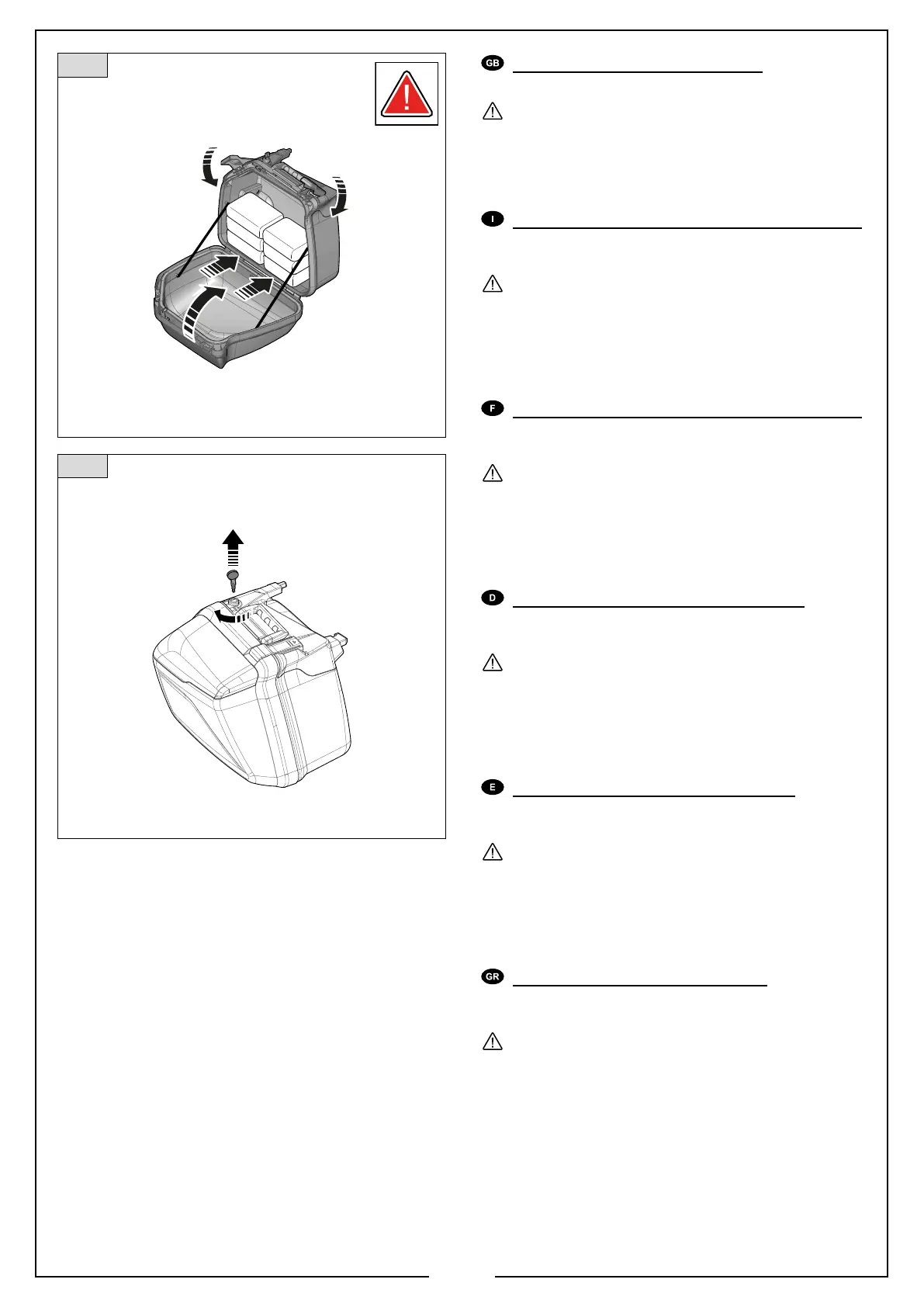 GB

I

F

D

E

GR