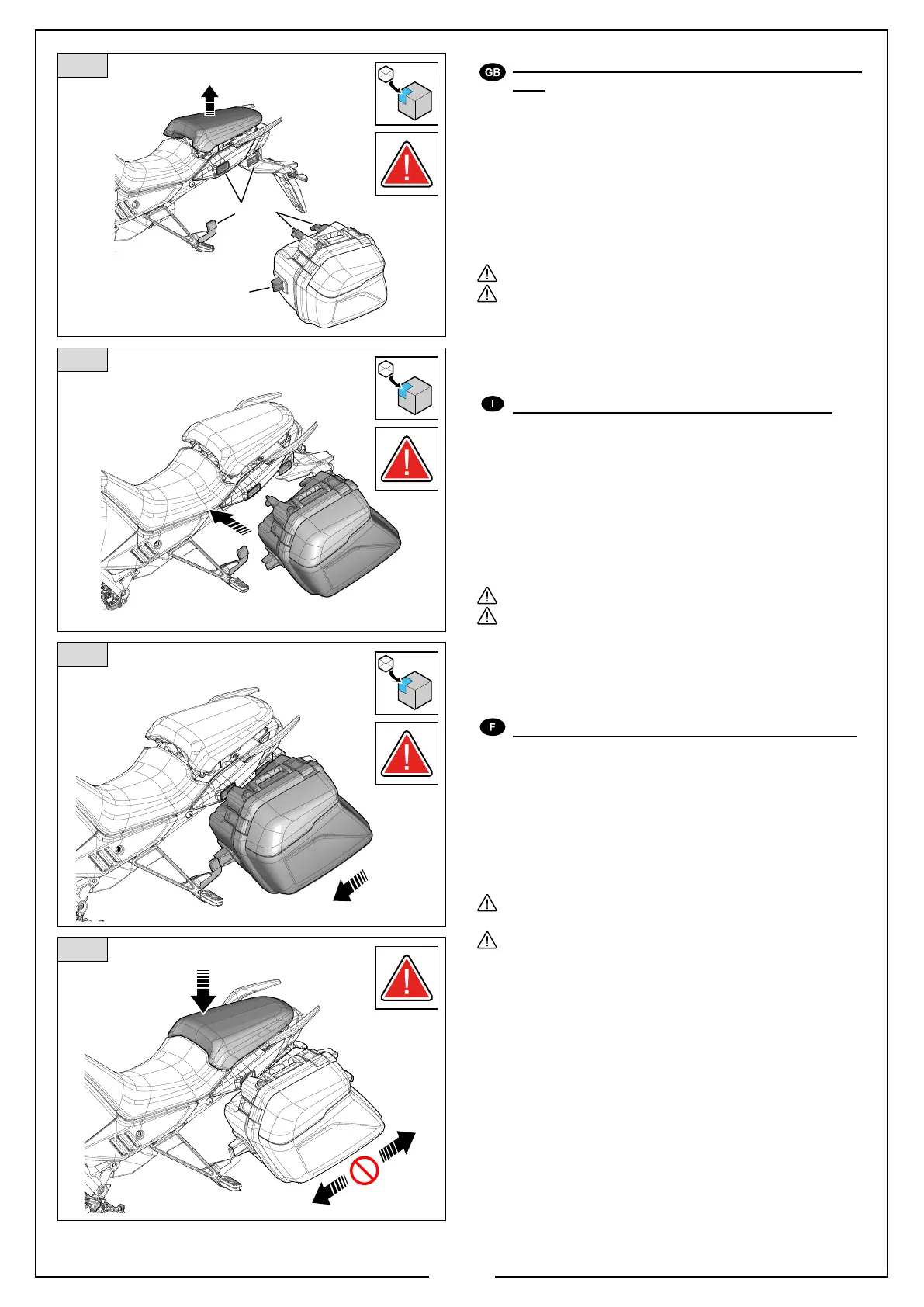 GB

I

F