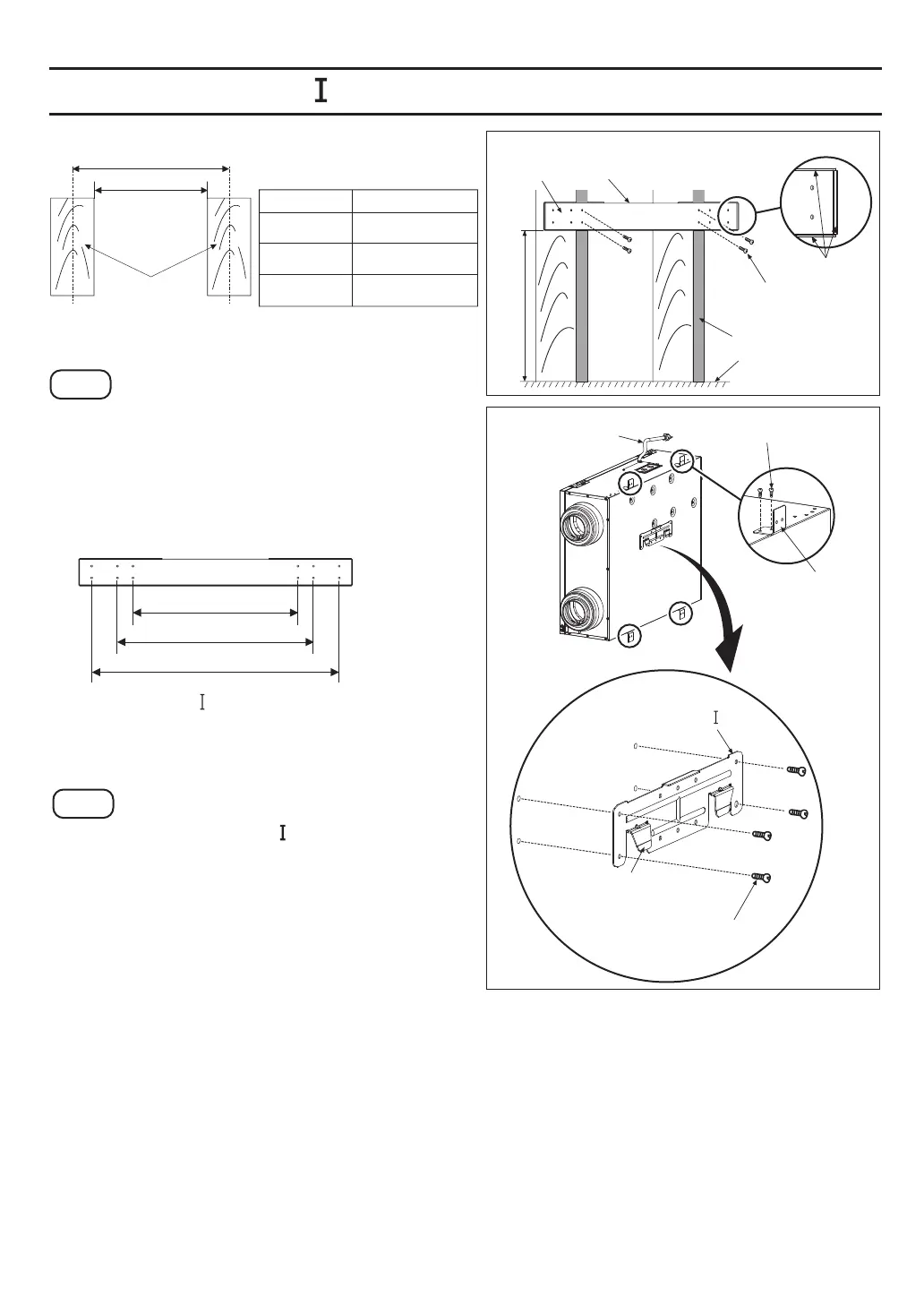 I

I

I

I