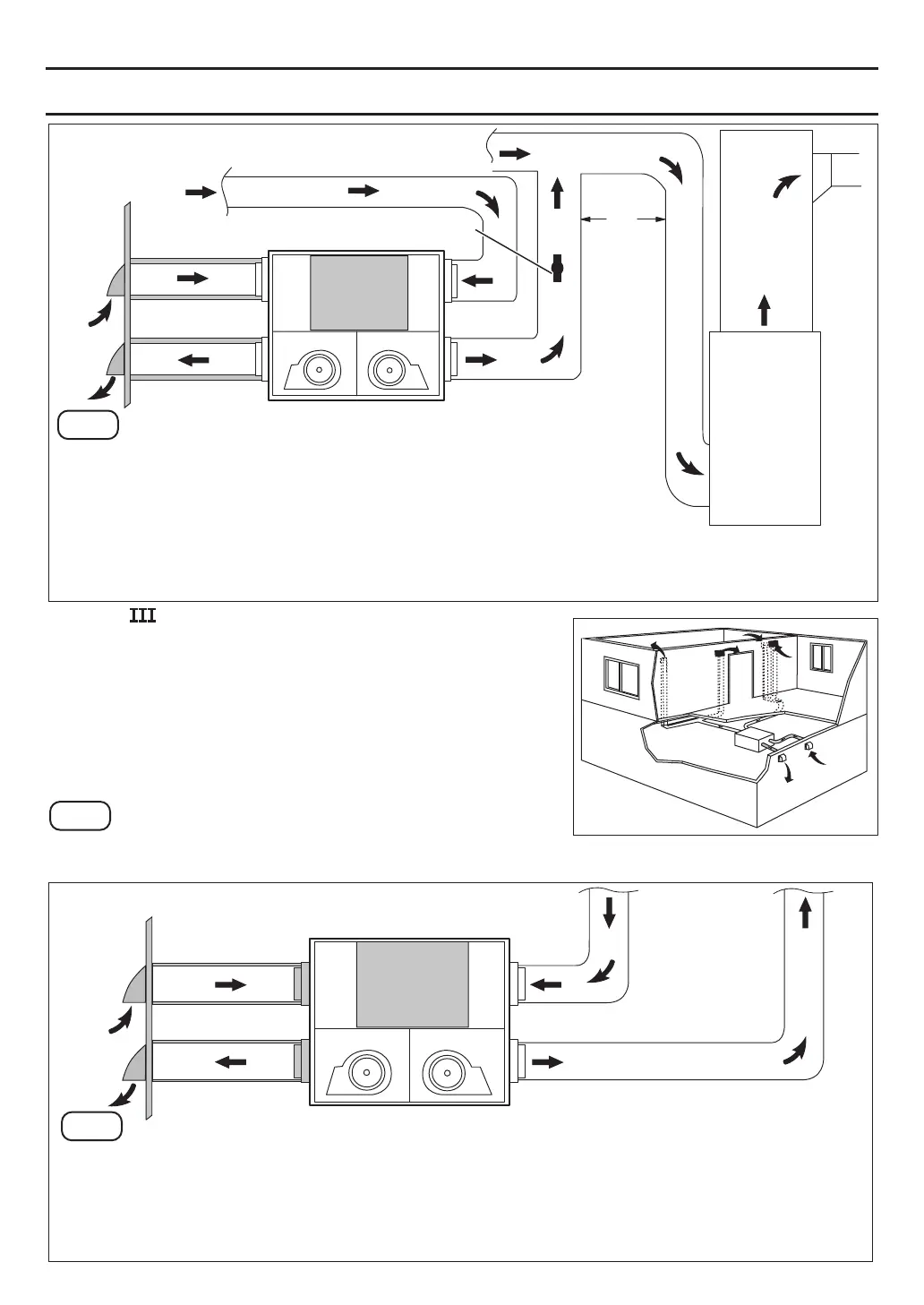 III