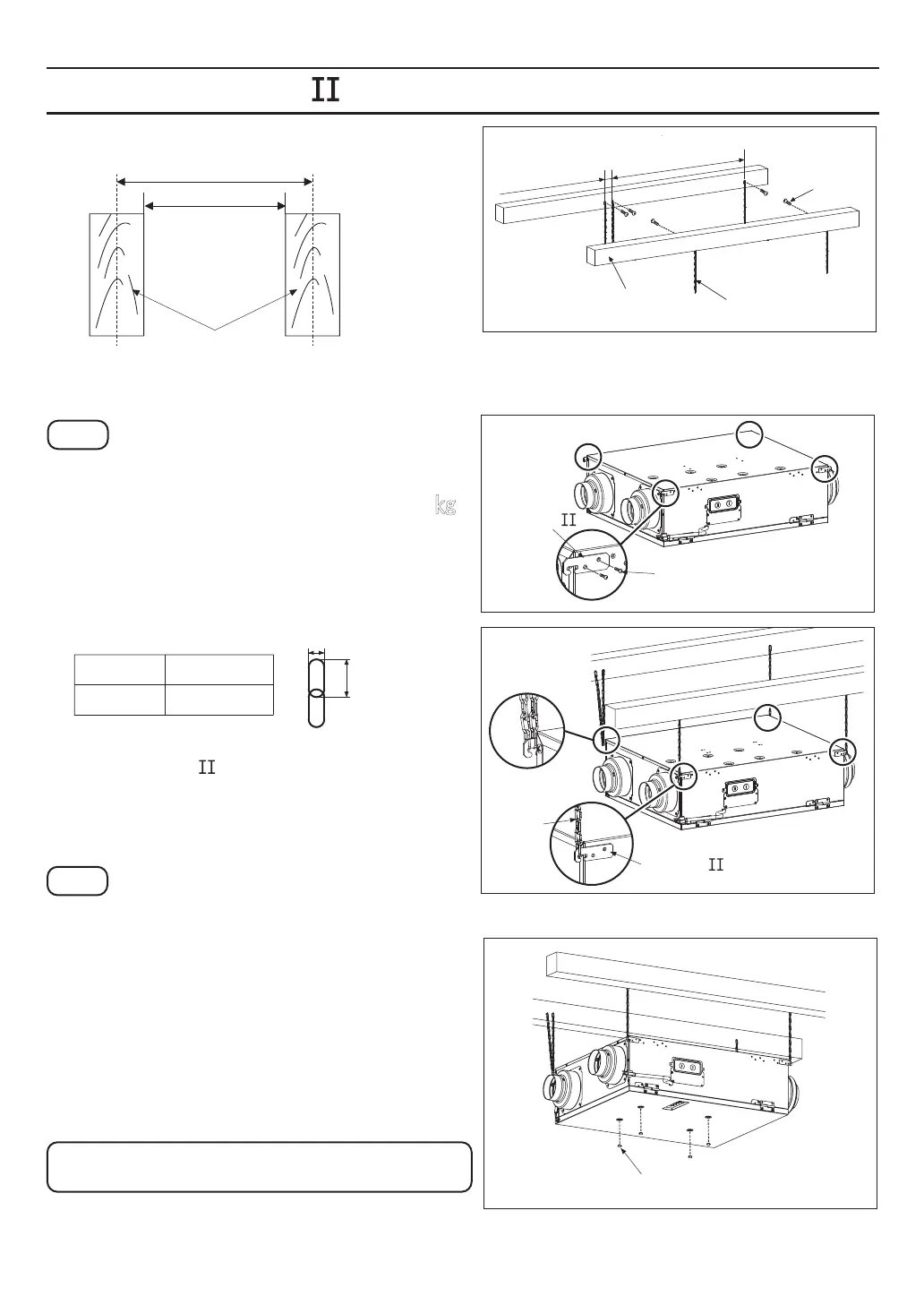 II

kg

II

II

II