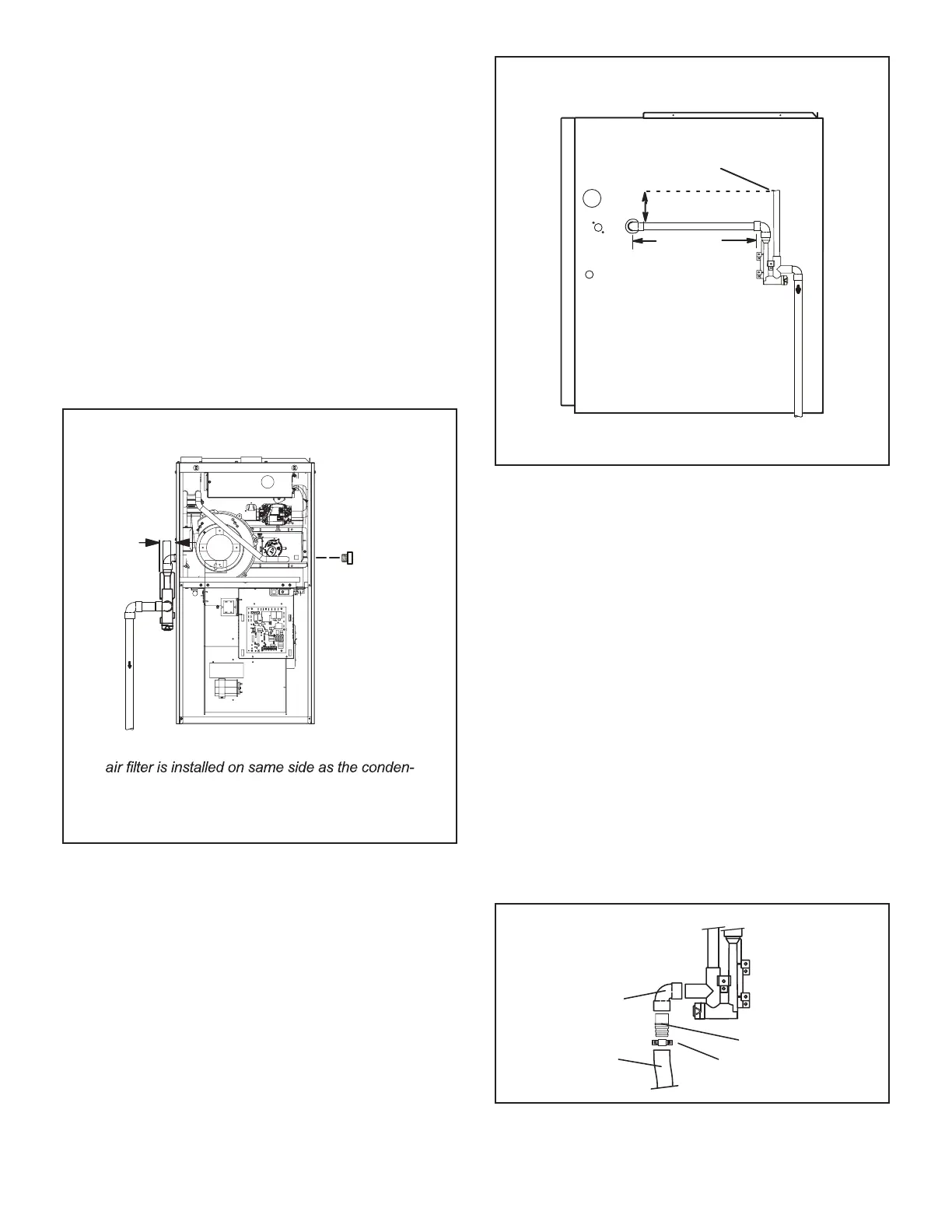 air filter is installed on same side as the conden-