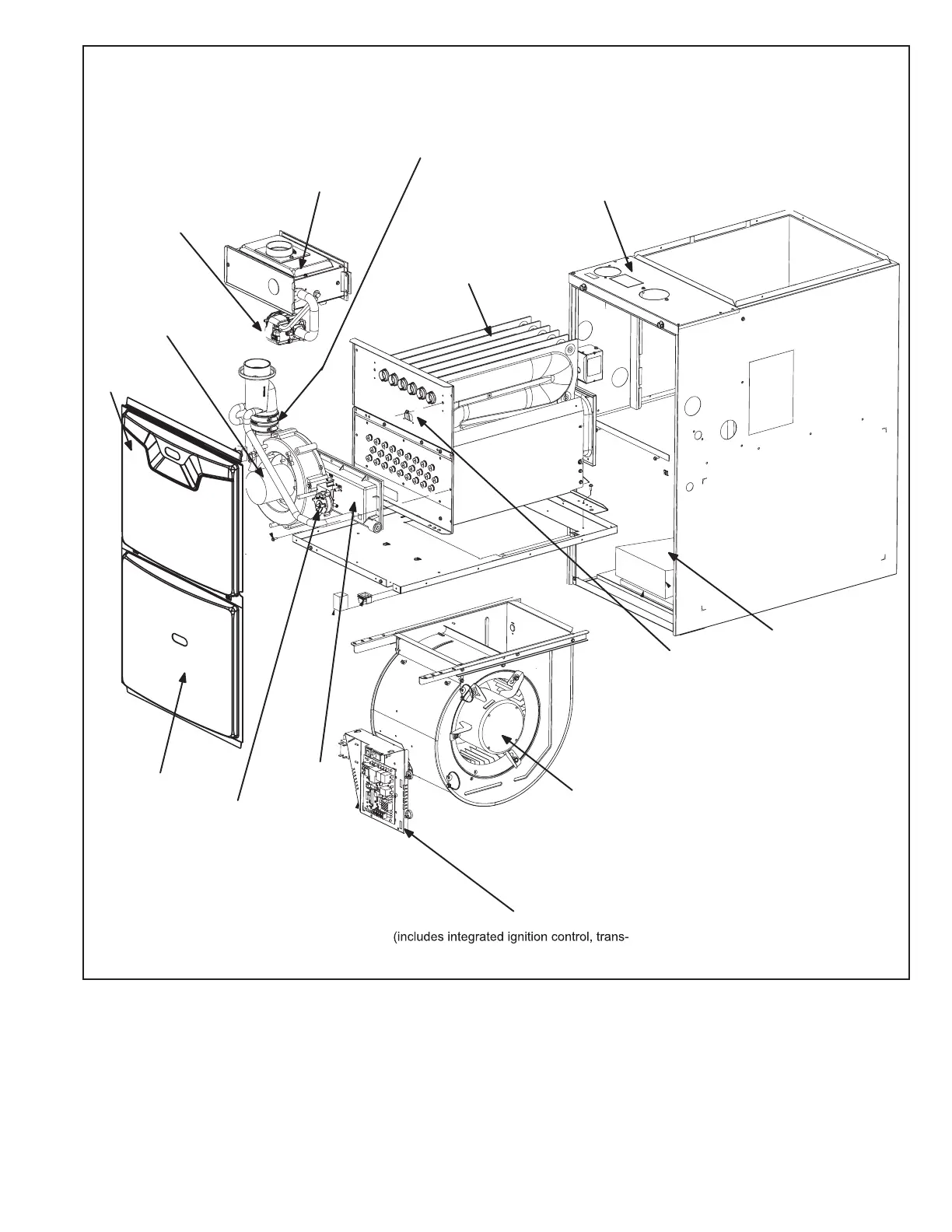 (includes integrated ignition control, trans-