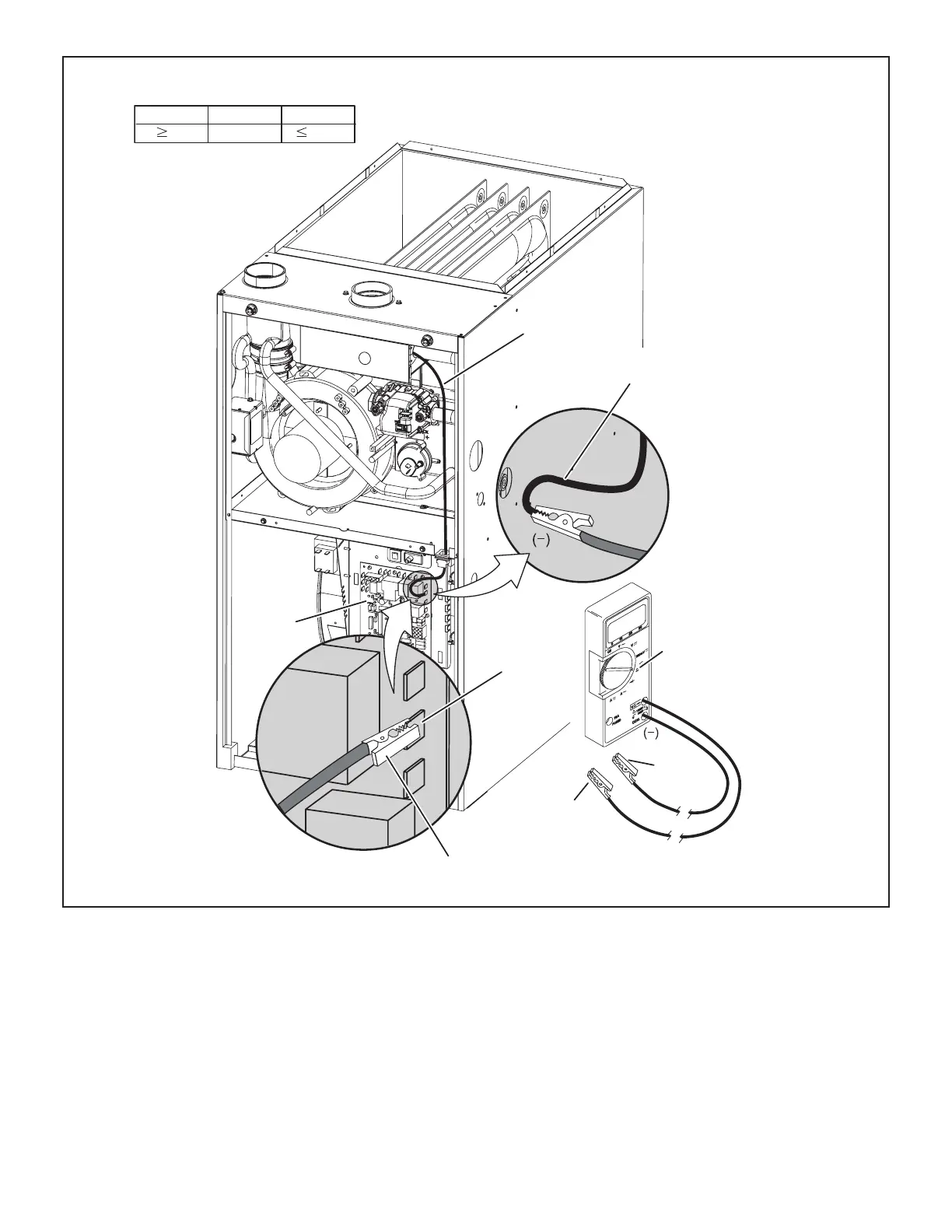 |  |  |  |
|---|---|---|
| $\geq$ |  | $\leq$ |

(−)

(−)