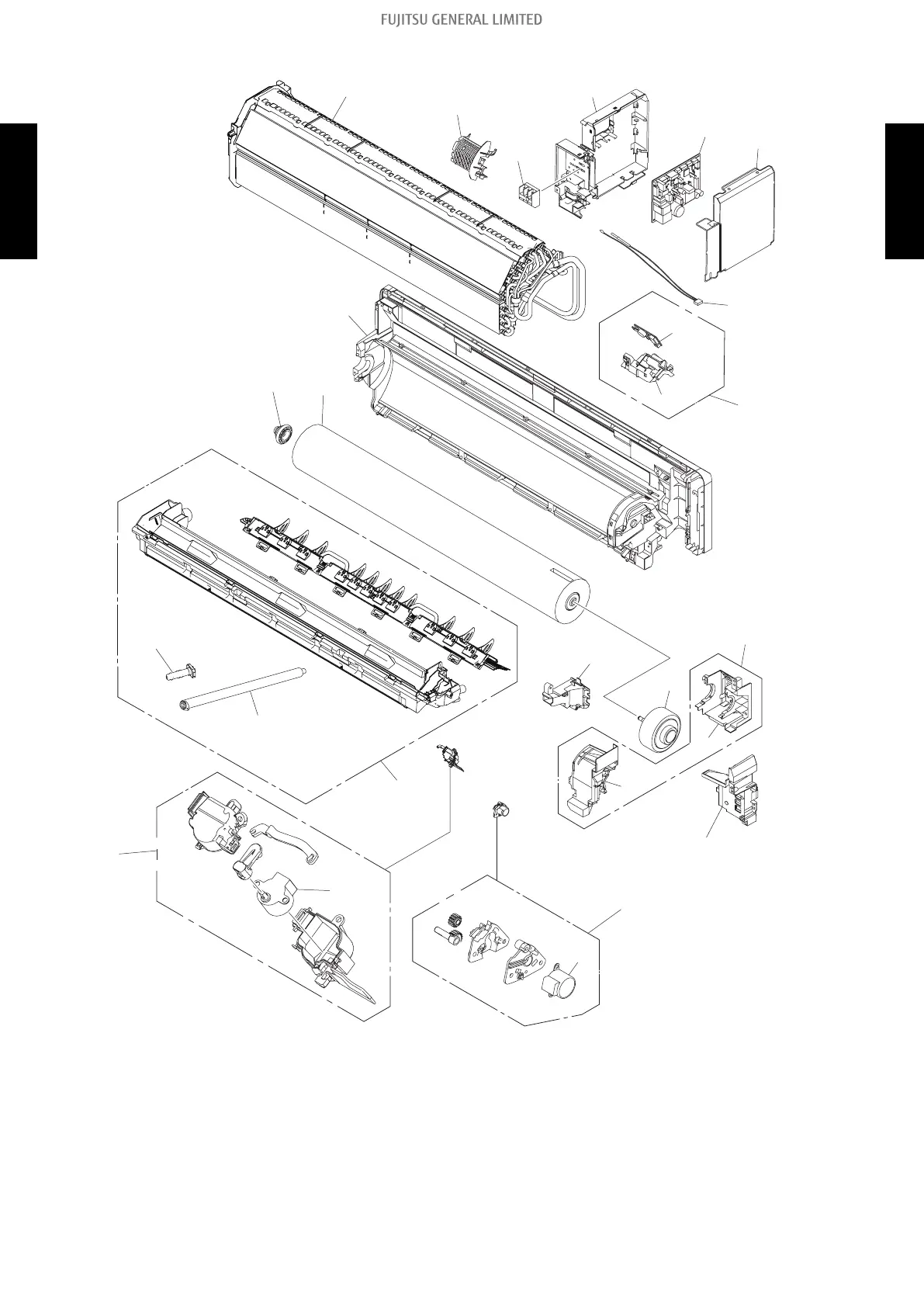 FUJITSU GENERAL LIMITED