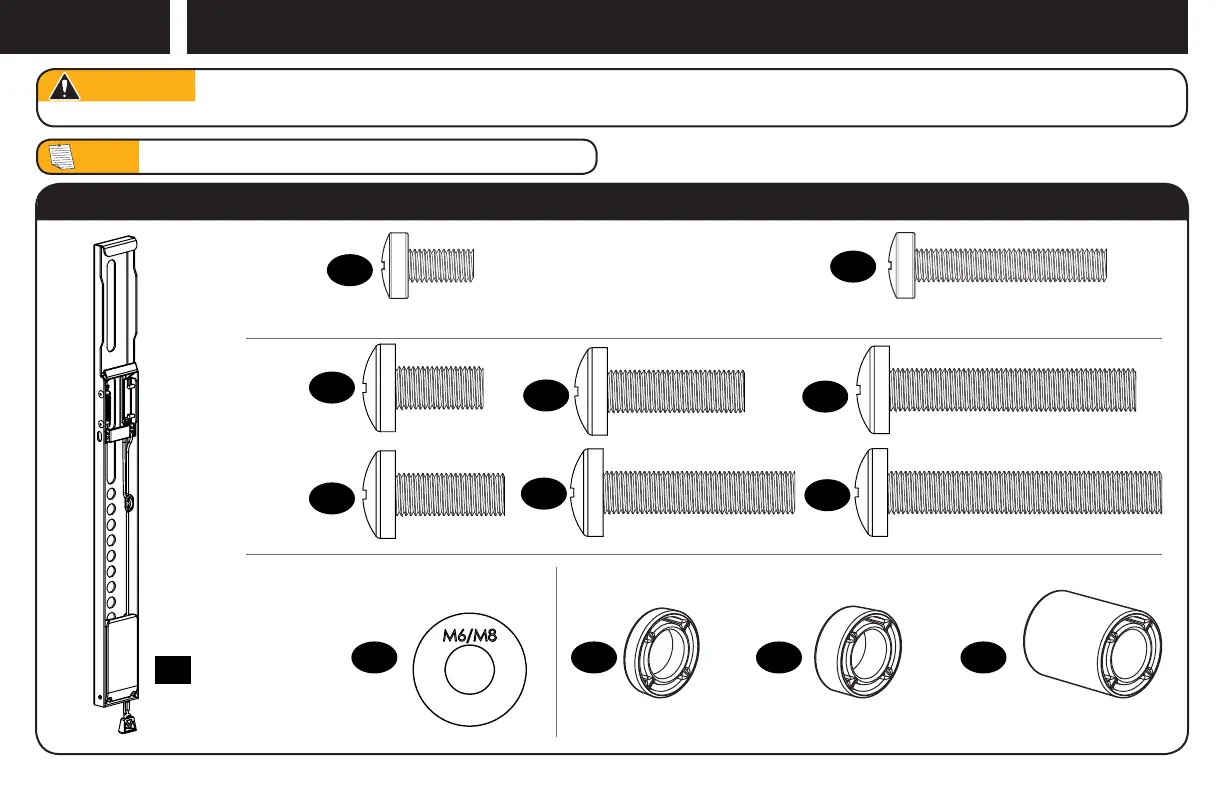 M6/M8