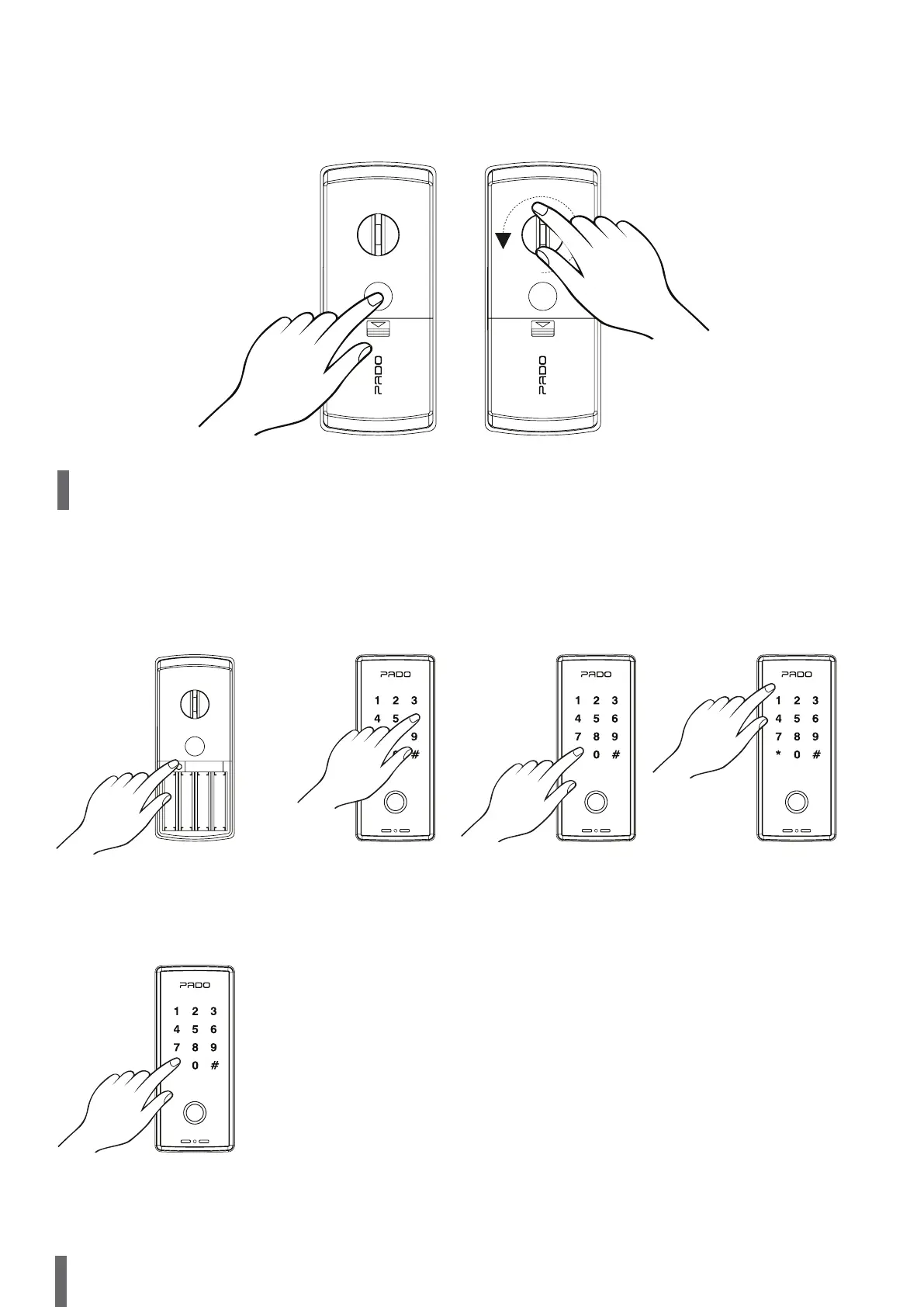 PADO

PADO

PADO

1 2 3
4 5
9
#

PADO

1 2 3
4 5 6
7 8 9
0 #

PADO

1 2 3
4 5 6
7 8 9
* 0 #

PADO

1 2 3
4 5 6
7 8 9
0 #