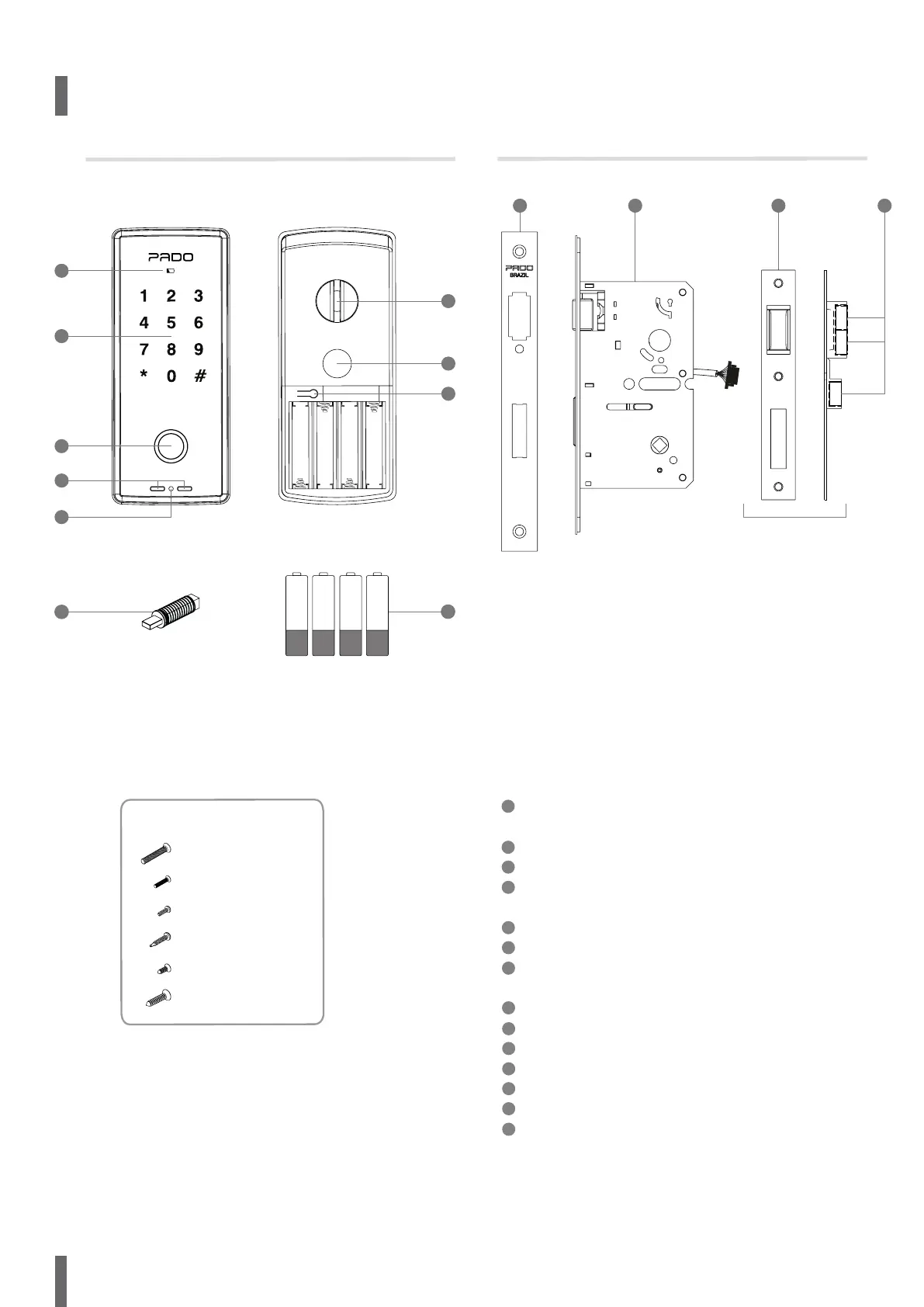 PADO

1 2 3
4 5 6
7 8 9
* 0 #

PADO
BRAZIL