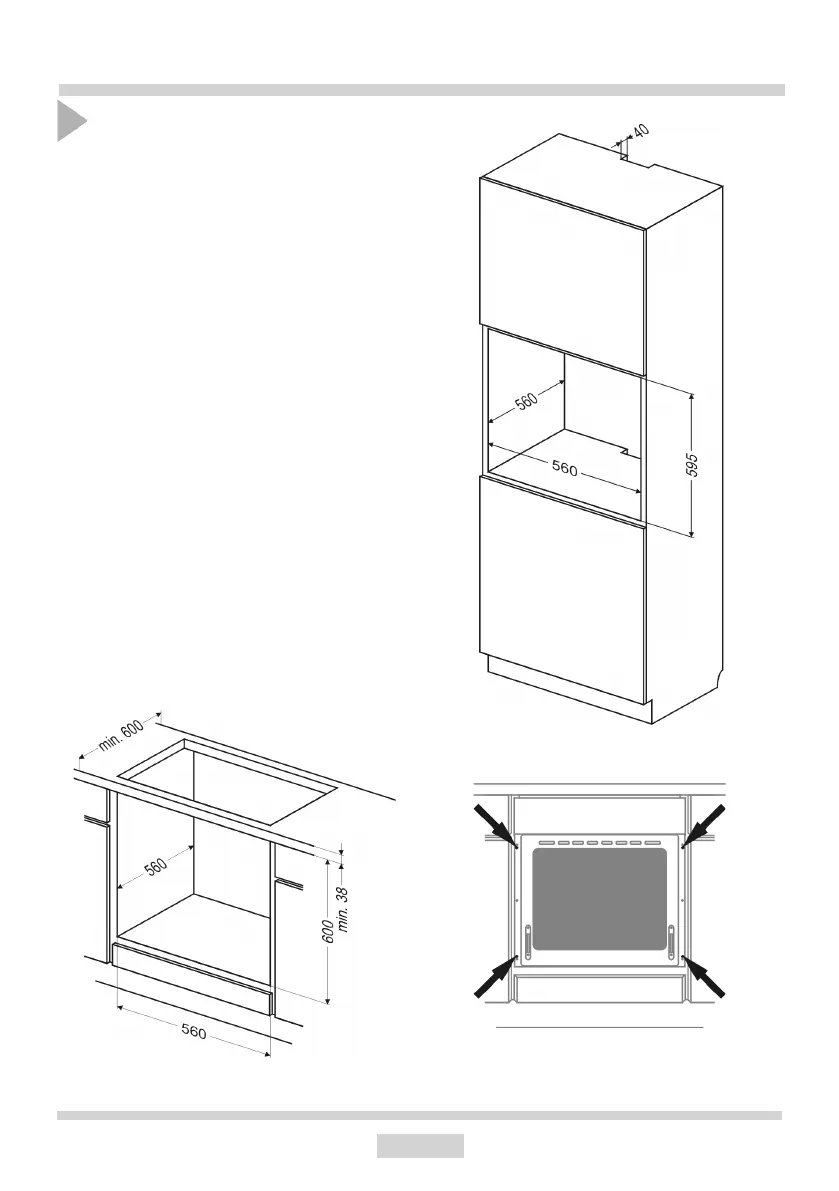 40

560

560

595

min. 600

560

600

min. 38

560