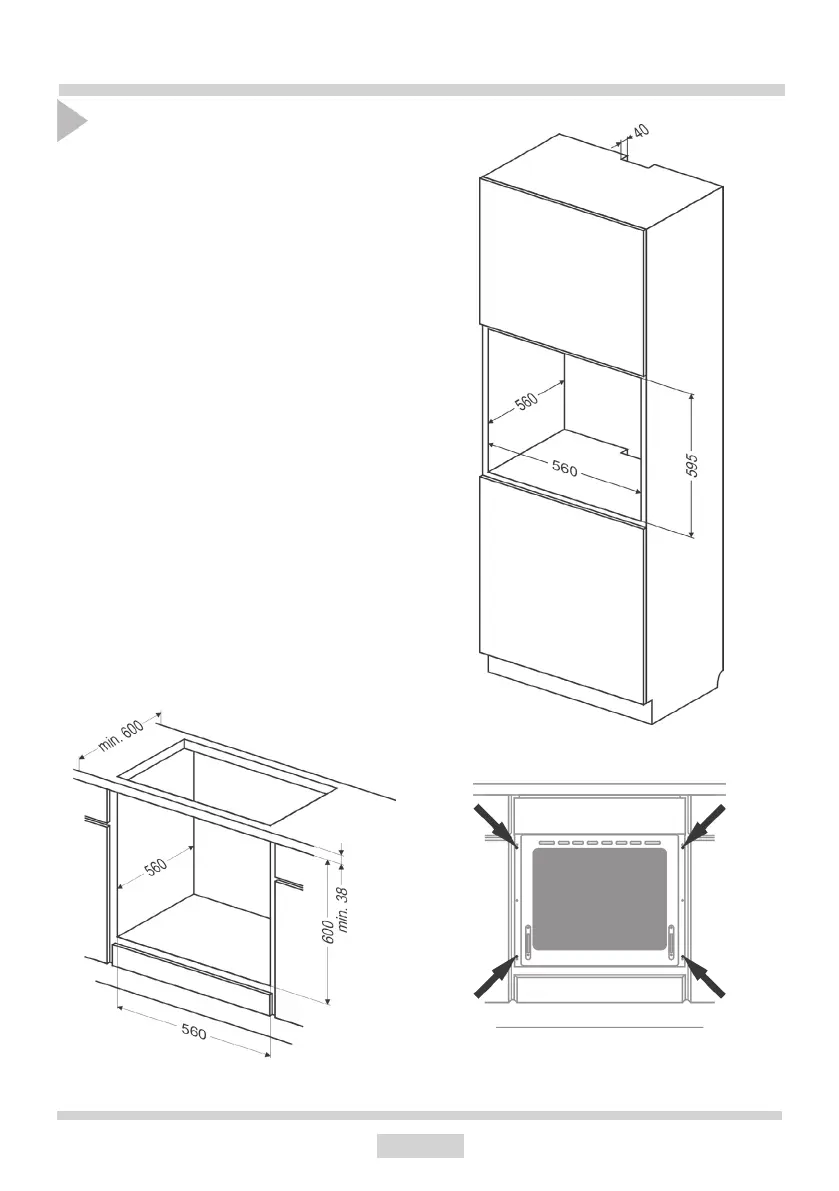 40

560

560

595

min. 600

560

600

min. 38

560