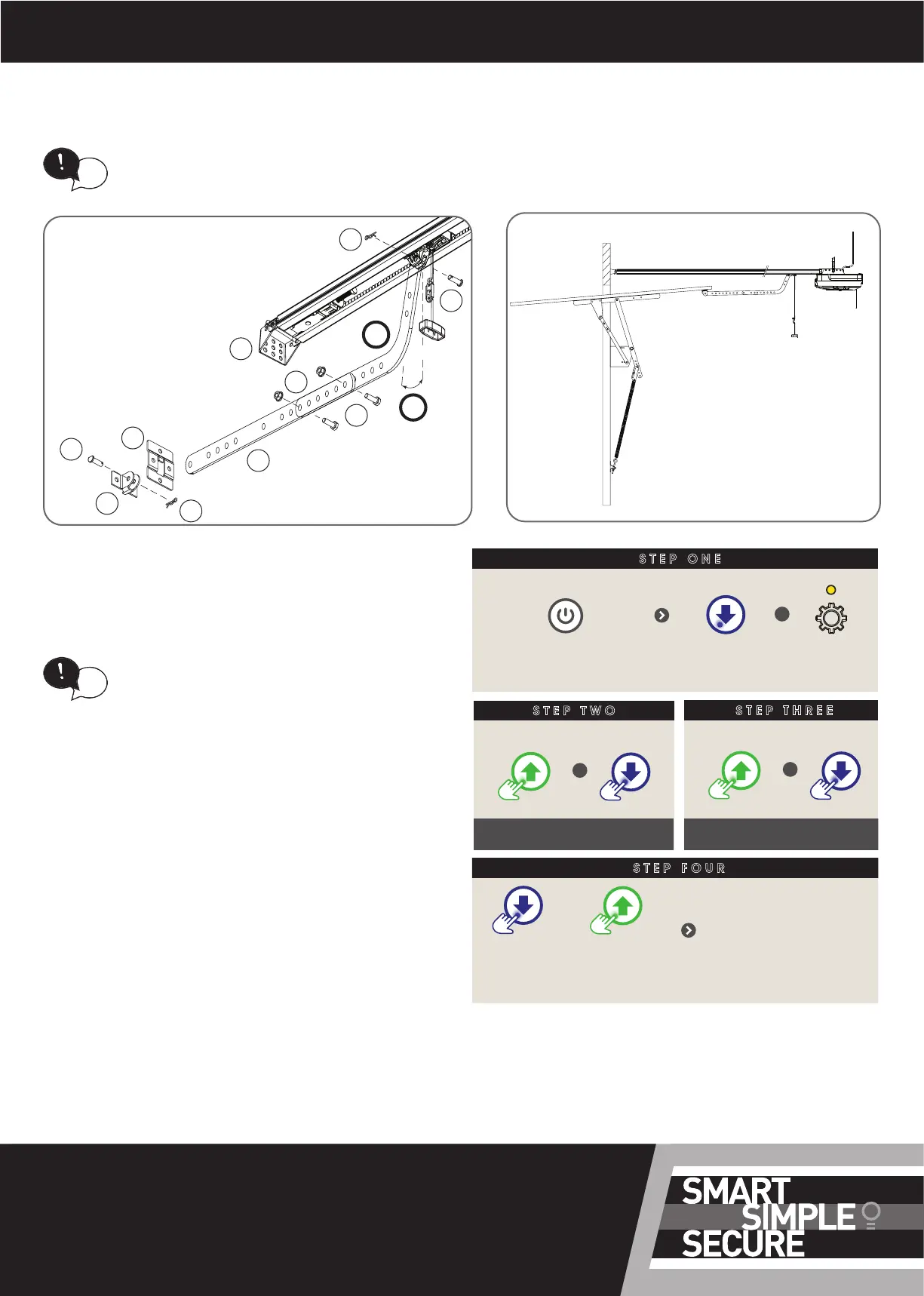 STEP ONE

STEP TWO

STEP THREE

STEP FOUR

SMART
SIMPLE
SECURE