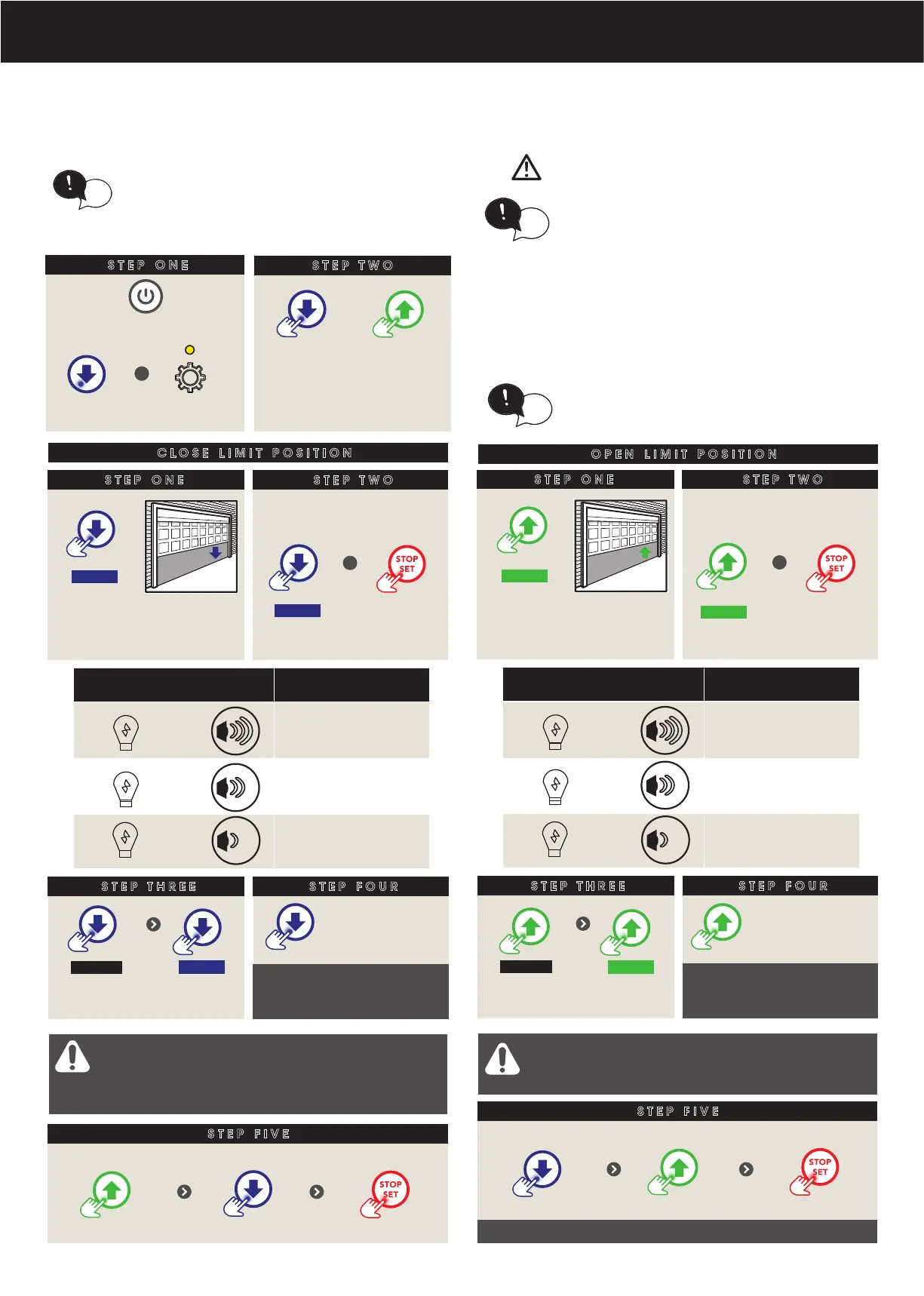 STEP ONE

STEP TWO

CLOSE LIMIT POSITION

STEP ONE

STEP TWO

STOP SET

STEP THREE

STEP FOUR

STEP FIVE

STOP SET

OPEN LIMIT POSITION

STEP ONE

STEP TWO

STOP SET

STEP THREE

STEP FOUR

STEP FIVE

STOP SET