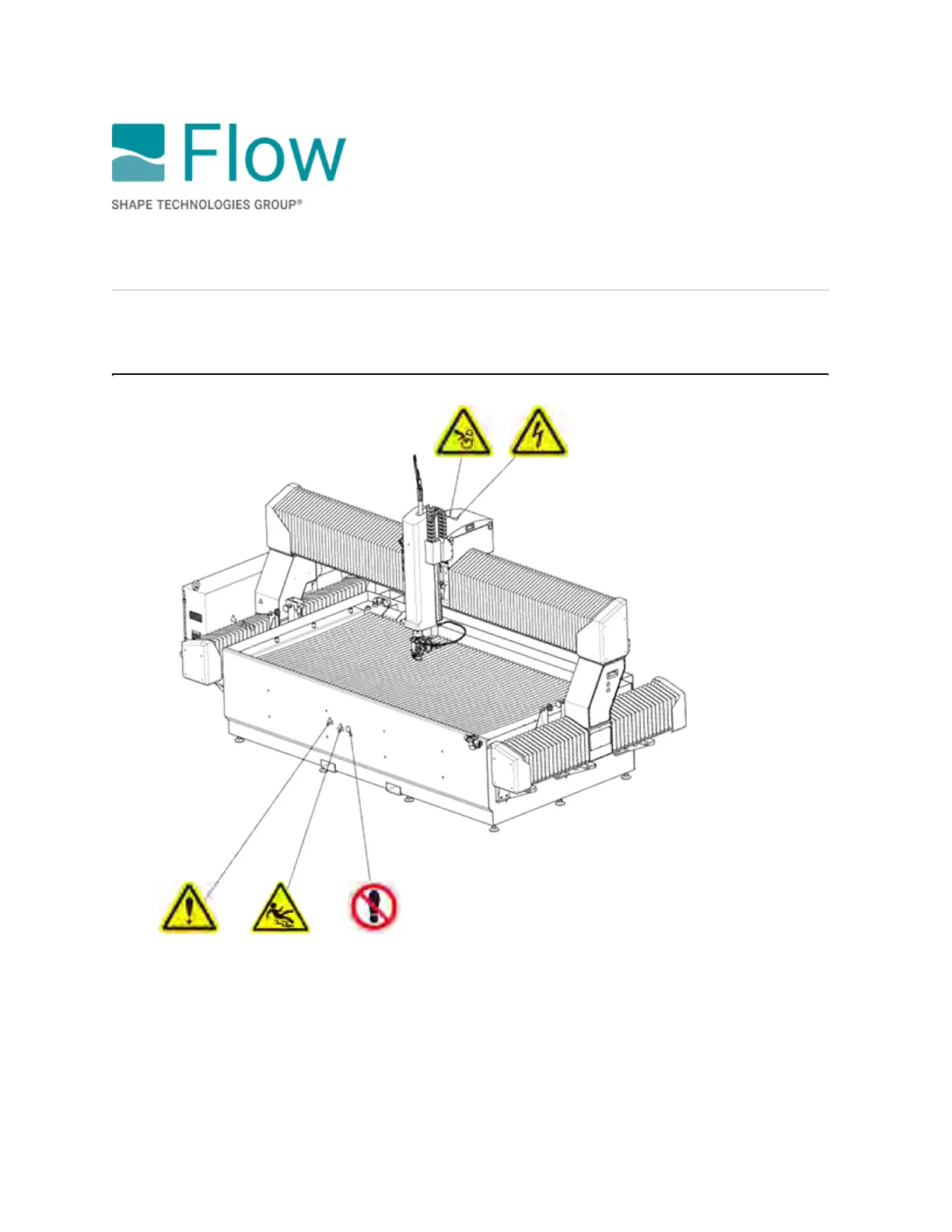 Flow
SHAPE TECHNOLOGIES GROUP®