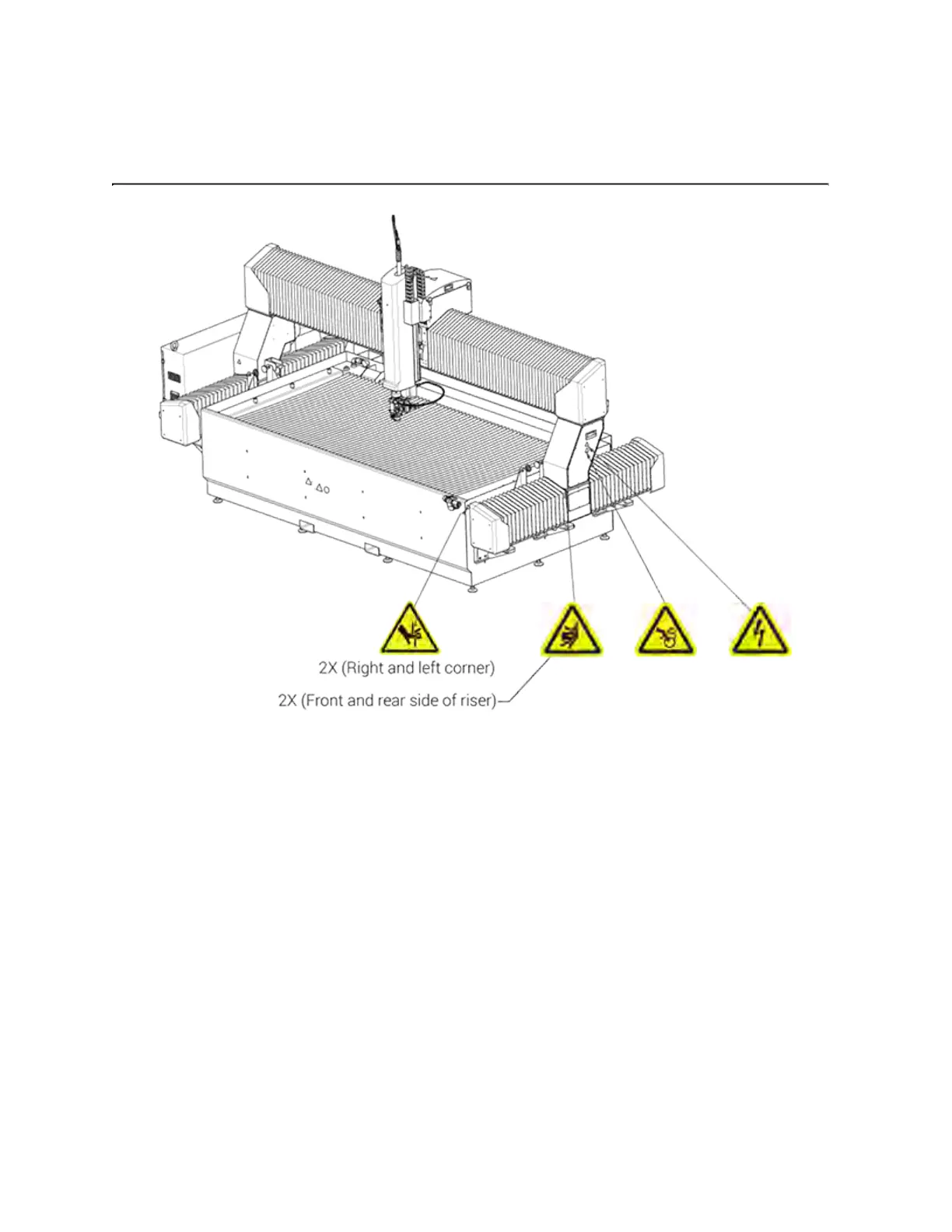 2X (Right and left corner)

2X (Front and rear side of riser)